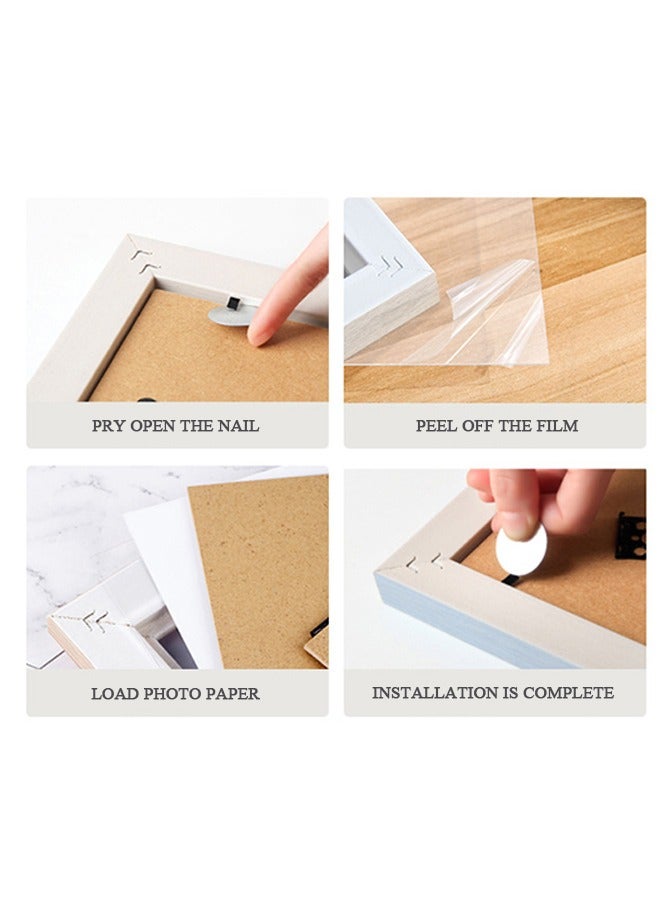 PRY OPEN THE NAIL

PEEL OFF THE FILM

LOAD PHOTO PAPER

INSTALLATION IS COMPLETE