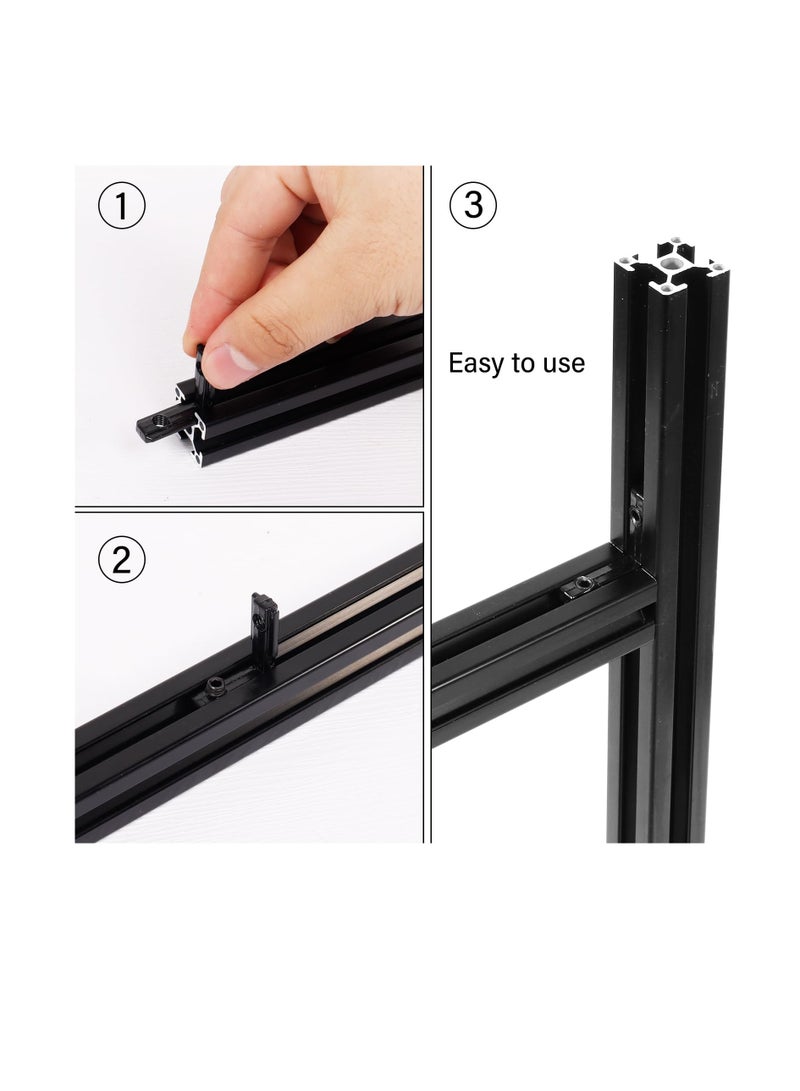 ①

②

③

Easy to use