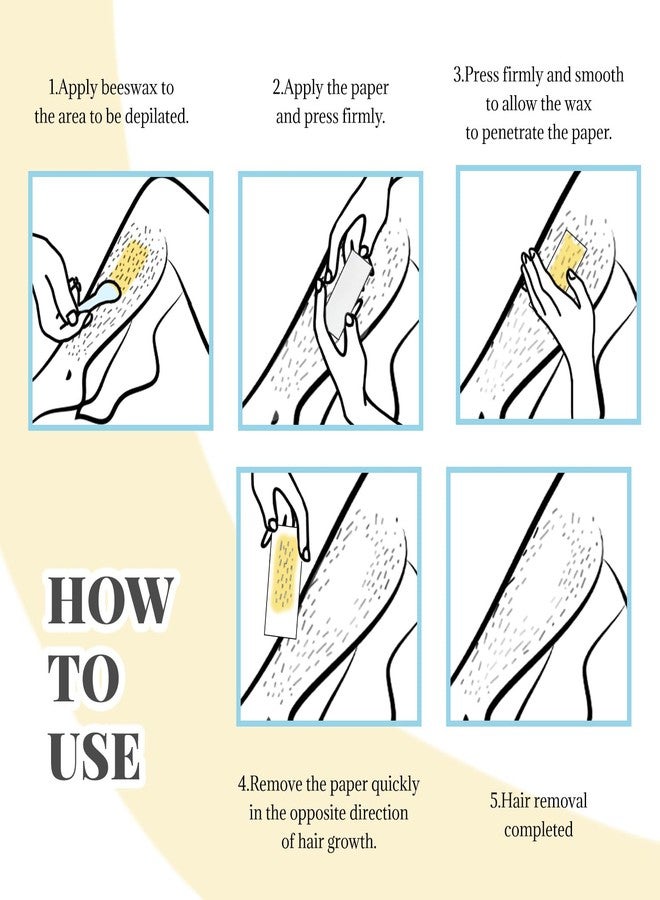 1.Apply beeswax to the area to be depilated.

2.Apply the paper and press firmly.

3.Press firmly and smooth to allow the wax to penetrate the paper.

HOW TO USE

4.Remove the paper quickly in the opposite direction of hair growth.

5.Hair removal completed