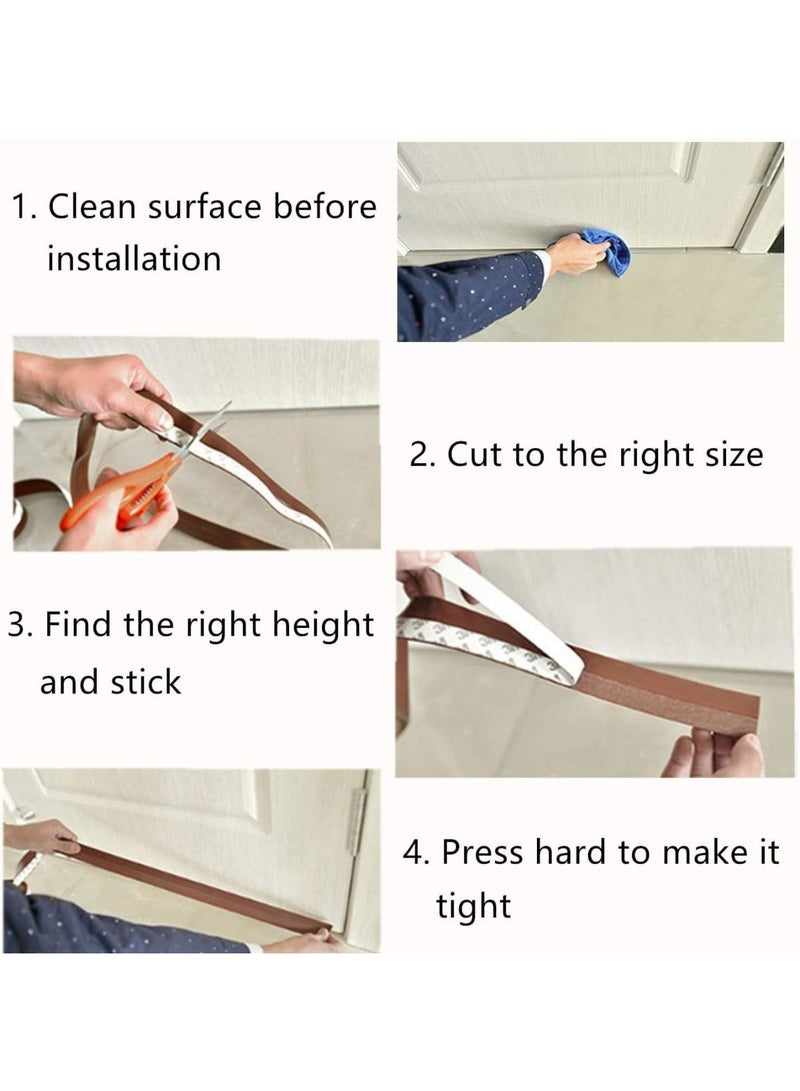 1. Clean surface before installation

2. Cut to the right size

3. Find the right height and stick

4. Press hard to make it tight