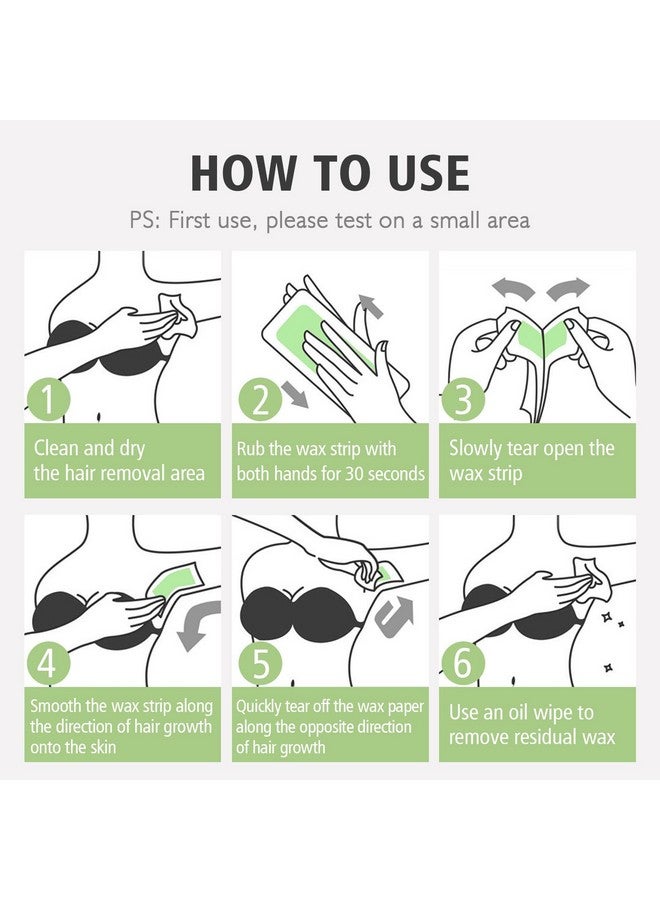 HOW TO USE

PS: First use, please test on a small area

1
Clean and dry the hair removal area

2
Rub the wax strip with both hands for 30 seconds

3
Slowly tear open the wax strip

4
Smooth the wax strip along the direction of hair growth onto the skin

5
Quickly tear off the wax paper along the opposite direction of hair growth

6
Use an oil wipe to remove residual wax