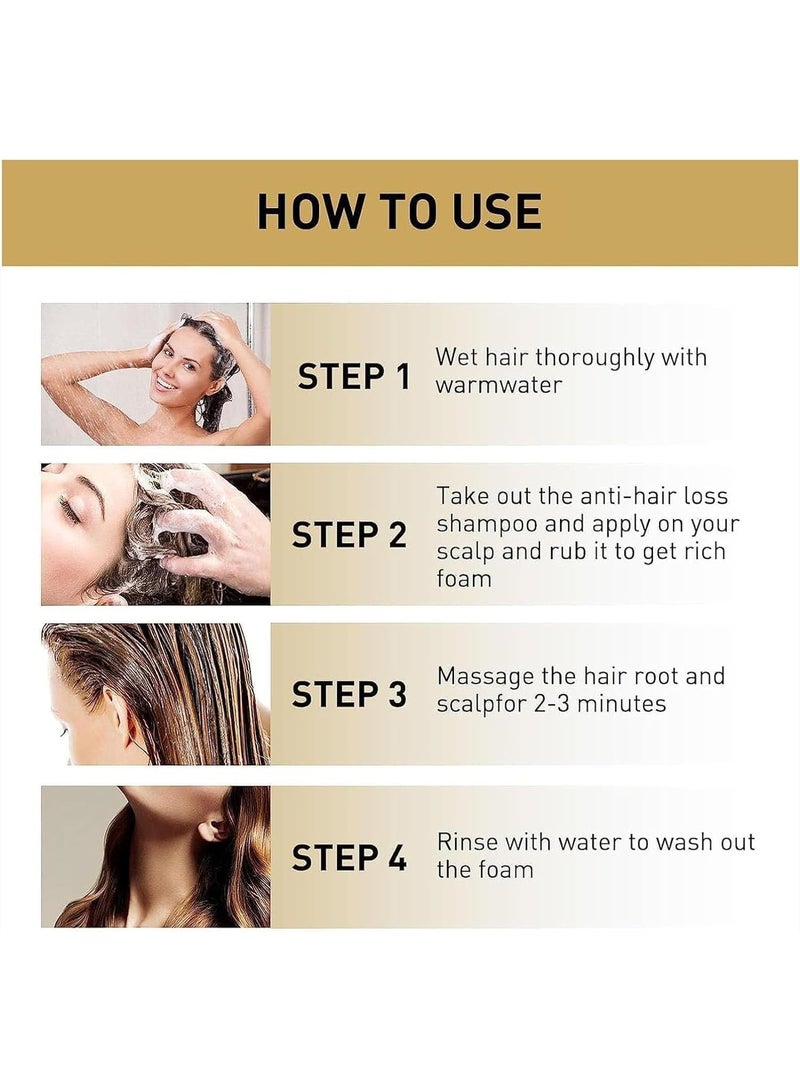 HOW TO USE

STEP 1
Wet hair thoroughly with warmwater

STEP 2
Take out the anti-hair loss shampoo and apply on your scalp and rub it to get rich foam

STEP 3
Massage the hair root and scalpfor 2-3 minutes

STEP 4
Rinse with water to wash out the foam