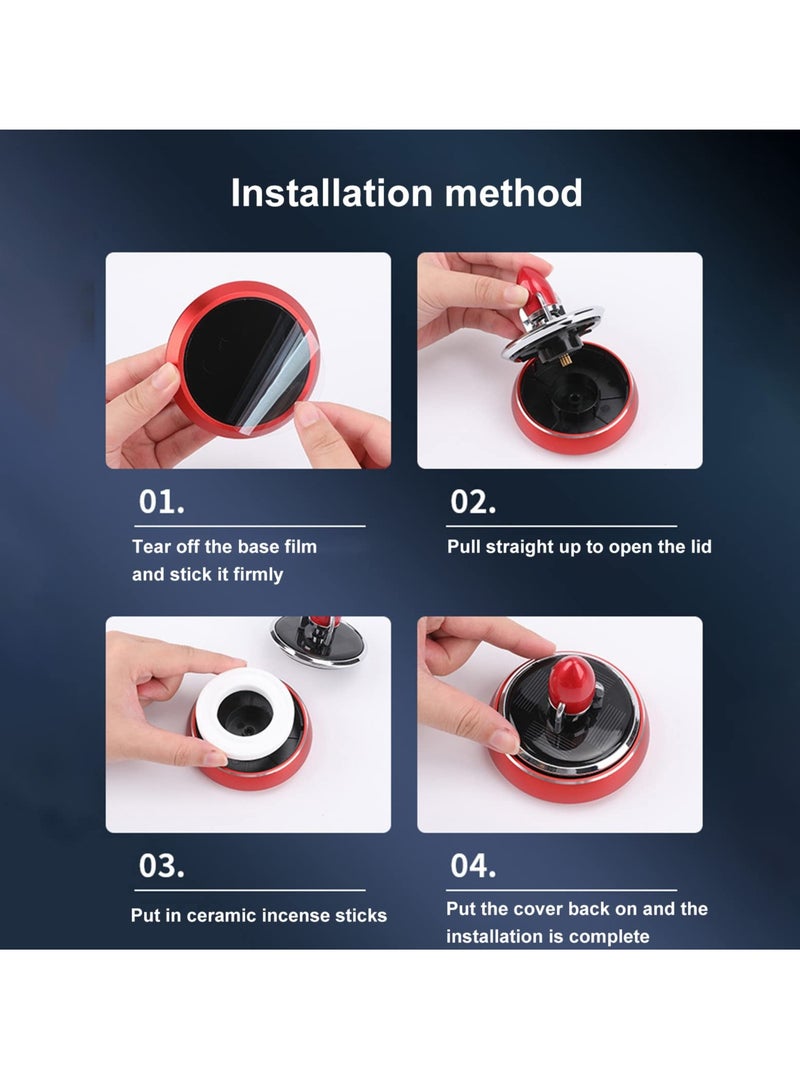 Installation method

01.

Tear off the base film and stick it firmly

02.

Pull straight up to open the lid

03.

Put in ceramic incense sticks

04.

Put the cover back on and the installation is complete