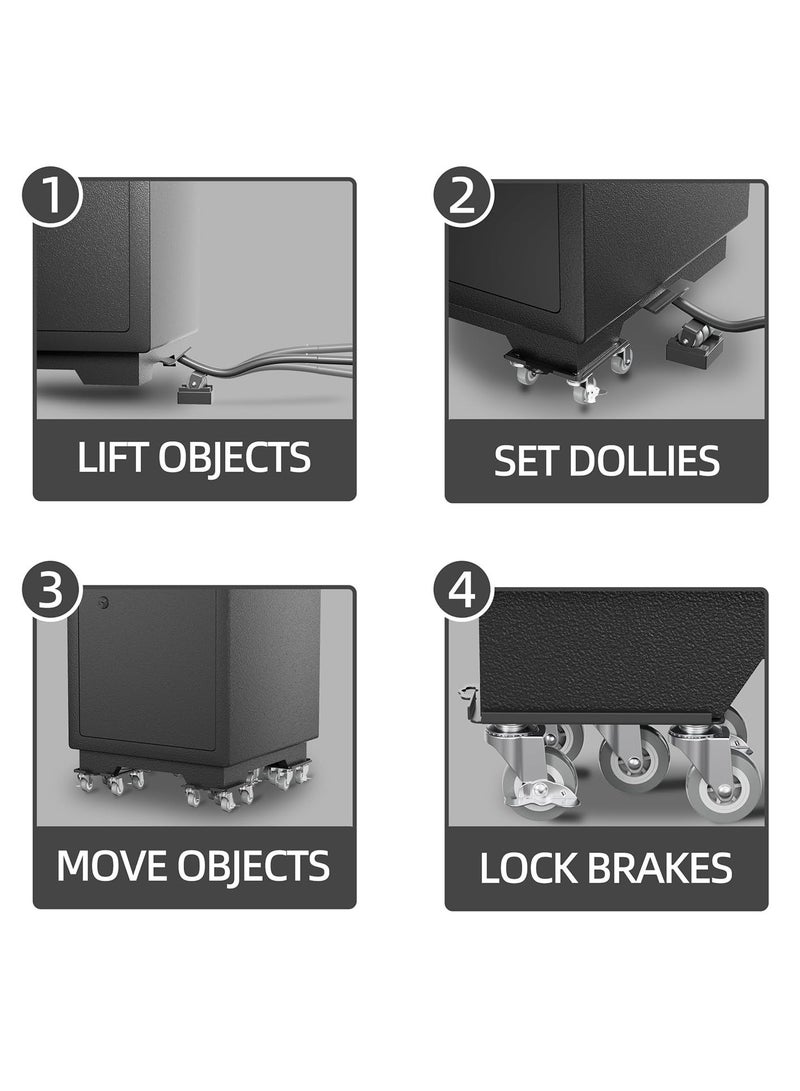 1
LIFT OBJECTS

2
SET DOLLIES

3
MOVE OBJECTS

4
LOCK BRAKES