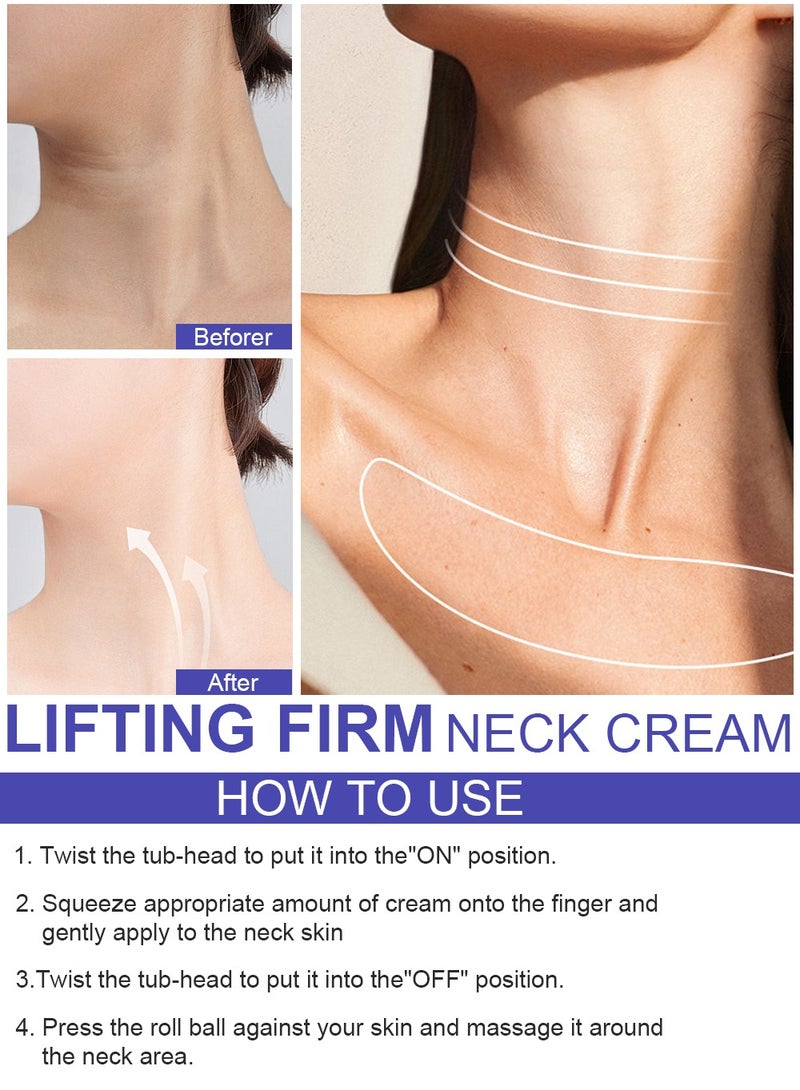 Beforer

After

LIFTING FIRM NECK CREAM

HOW TO USE

1. Twist the tub-head to put it into the"ON" position.

2. Squeeze appropriate amount of cream onto the finger and gently apply to the neck skin

3.Twist the tub-head to put it into the"OFF" position.

4. Press the roll ball against your skin and massage it around the neck area.