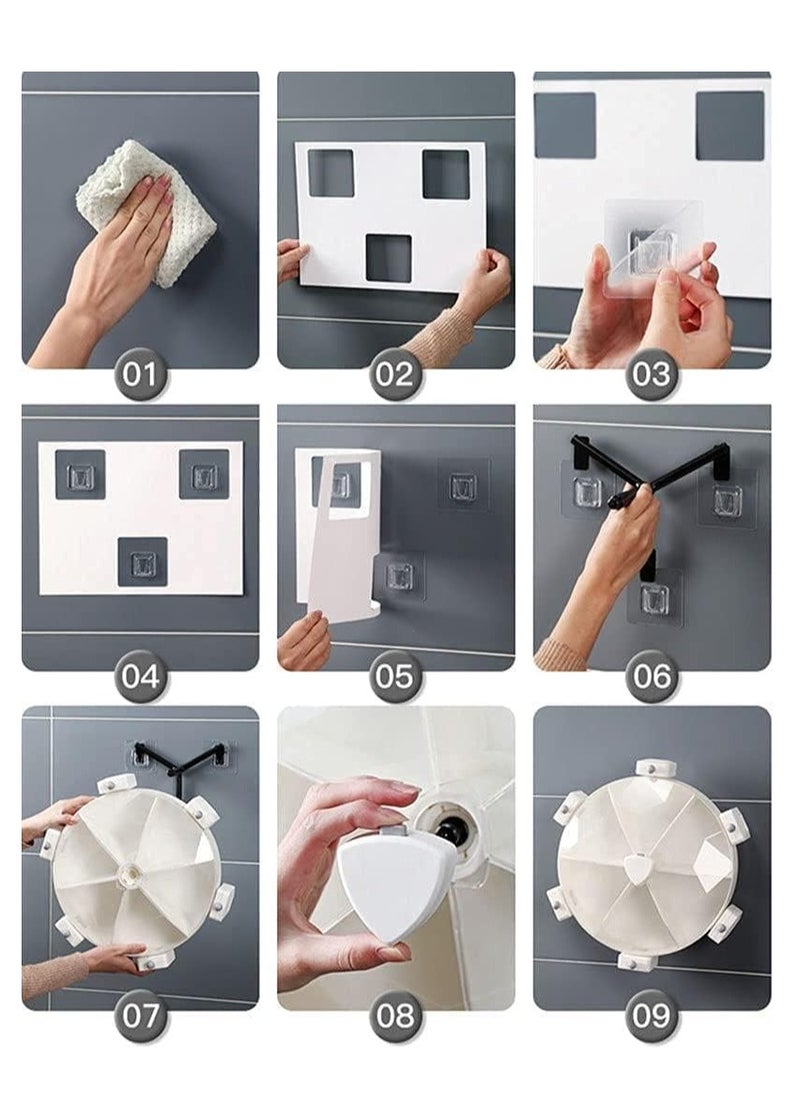 01

02

03

04

05

06

07

08

09