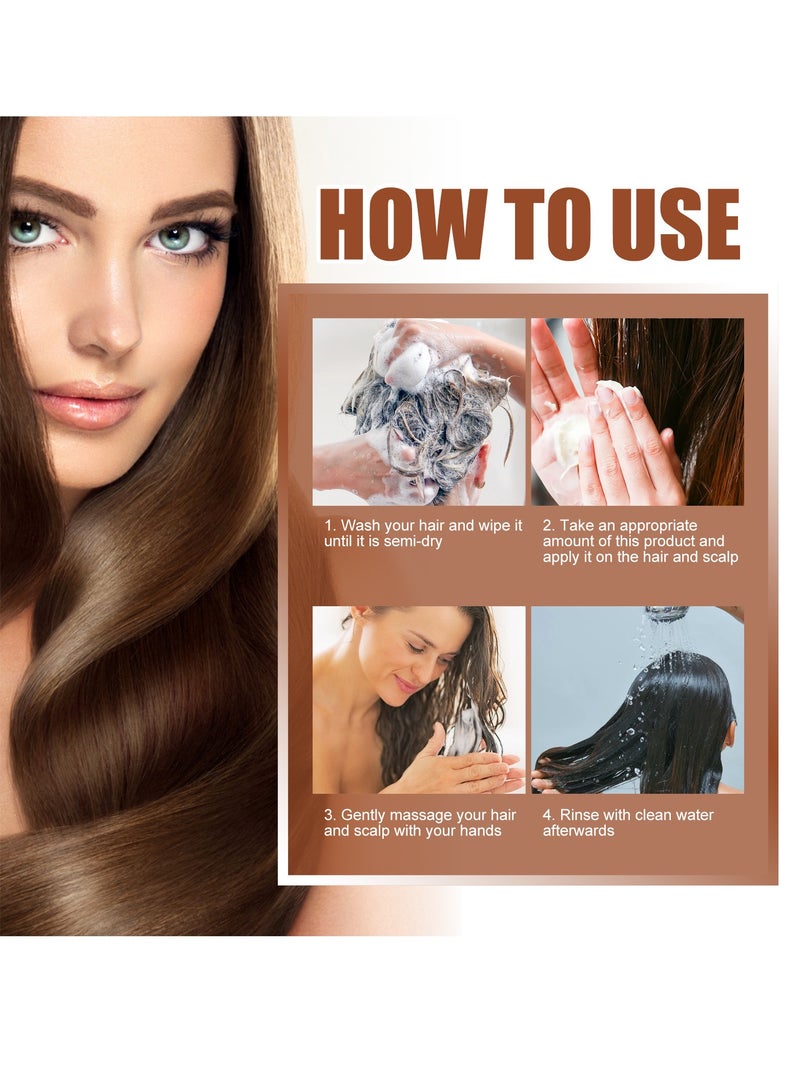 HOW TO USE

1. Wash your hair and wipe it until it is semi-dry

2. Take an appropriate amount of this product and apply it on the hair and scalp

3. Gently massage your hair and scalp with your hands

4. Rinse with clean water afterwards