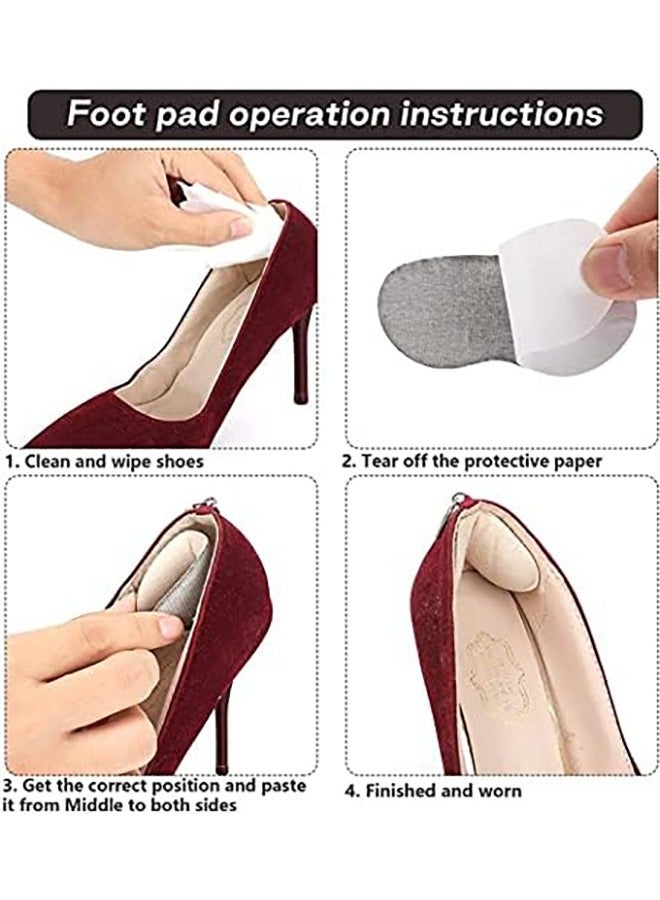 Foot pad operation instructions

1. Clean and wipe shoes

2. Tear off the protective paper

3. Get the correct position and paste it from Middle to both sides

4. Finished and worn