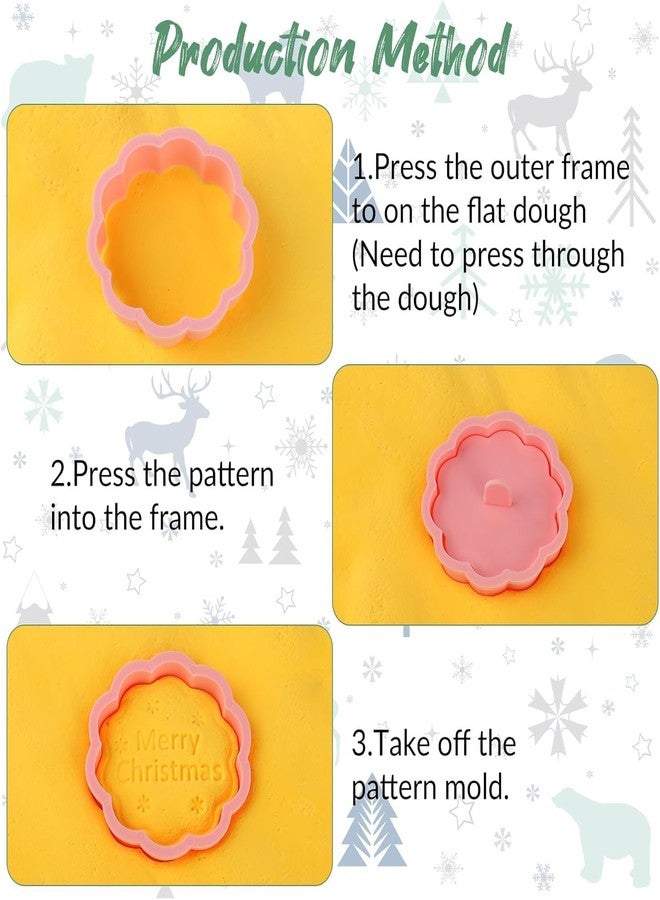 Production Method

1.Press the outer frame to on the flat dough (Need to press through the dough)

2.Press the pattern into the frame.

Merry Christmas

3.Take off the pattern mold.