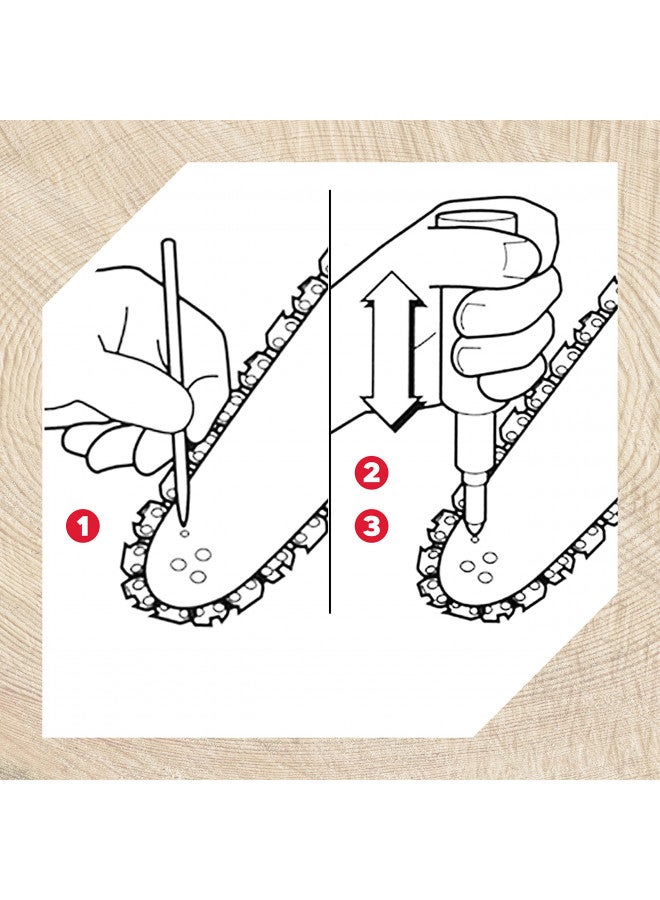 1

2

3