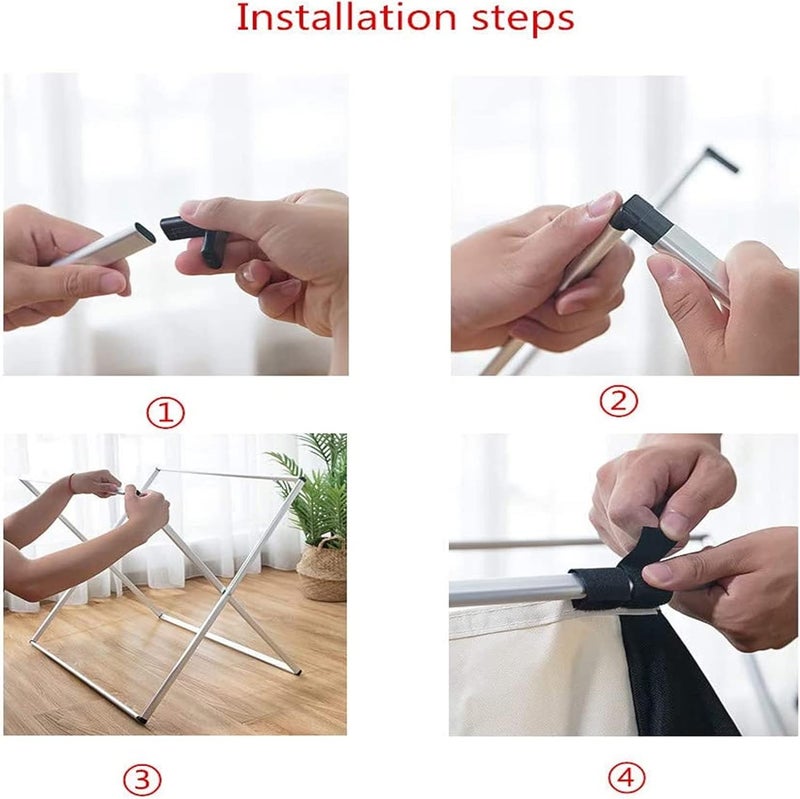 Installation steps

①

②

③

④