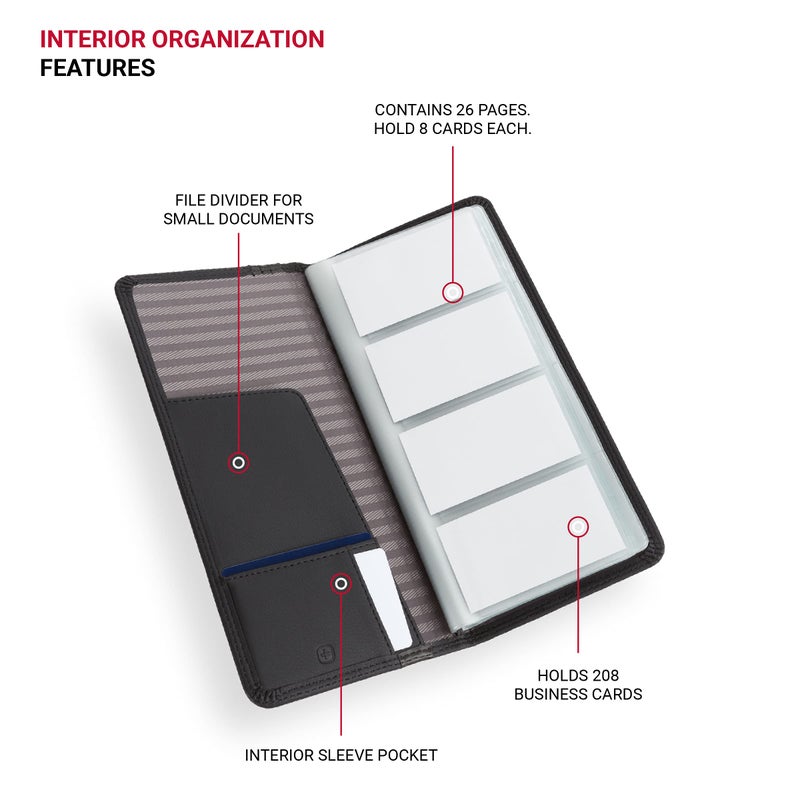 INTERIOR ORGANIZATION
FEATURES

CONTAINS 26 PAGES. HOLD 8 CARDS EACH.

FILE DIVIDER FOR SMALL DOCUMENTS

HOLDS 208 BUSINESS CARDS

INTERIOR SLEEVE POCKET