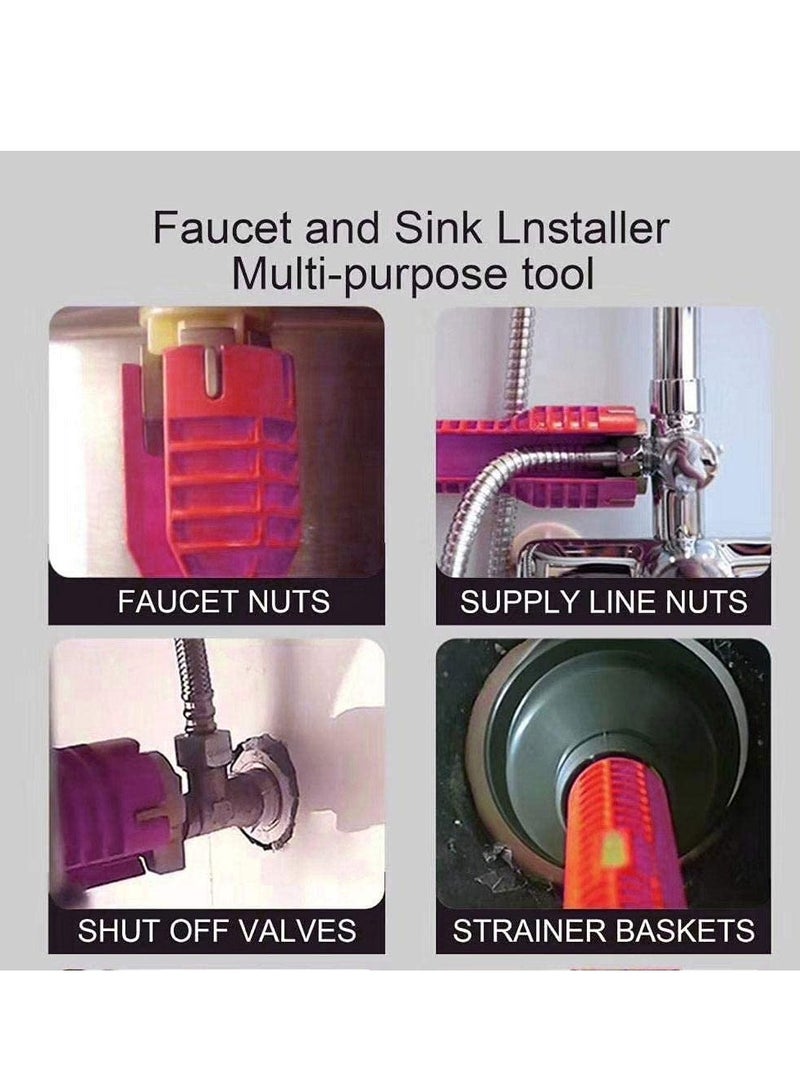 Faucet and Sink Lnstaller
Multi-purpose tool

FAUCET NUTS

SUPPLY LINE NUTS

SHUT OFF VALVES

STRAINER BASKETS