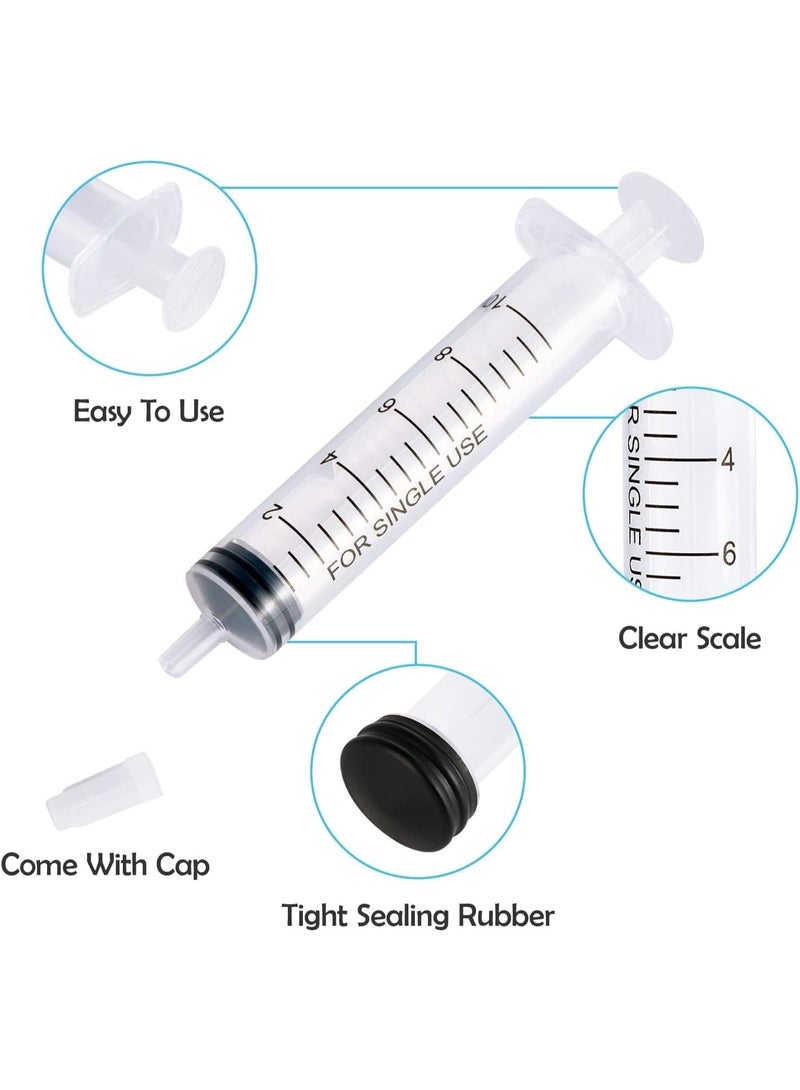 Easy To Use

10
8
6
4
2
FOR SINGLE USE

R SINGLE US
4
6

Clear Scale

Come With Cap

Tight Sealing Rubber