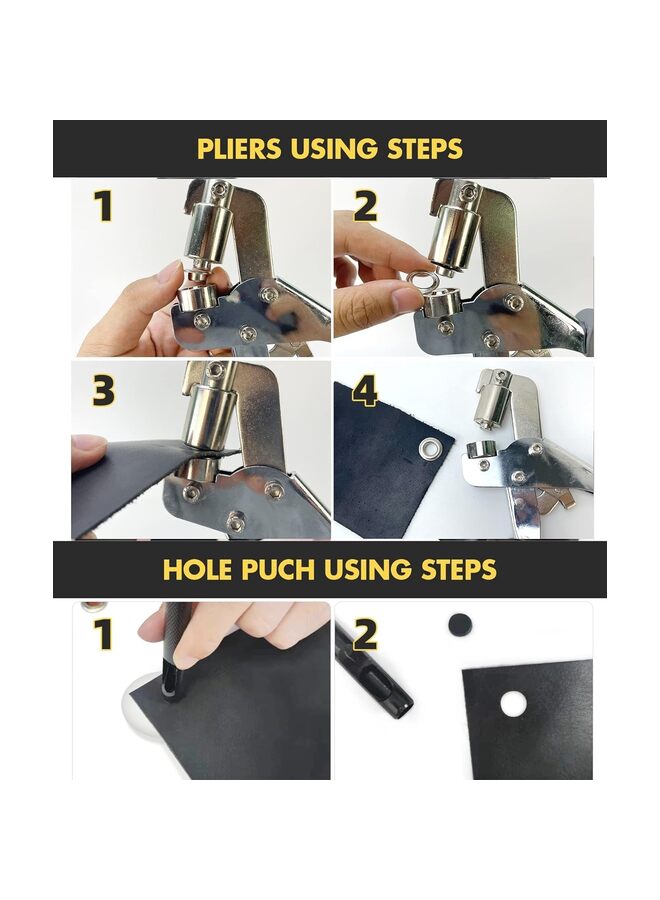 PLIERS USING STEPS

1

2

3

4

HOLE PUCH USING STEPS

1

2