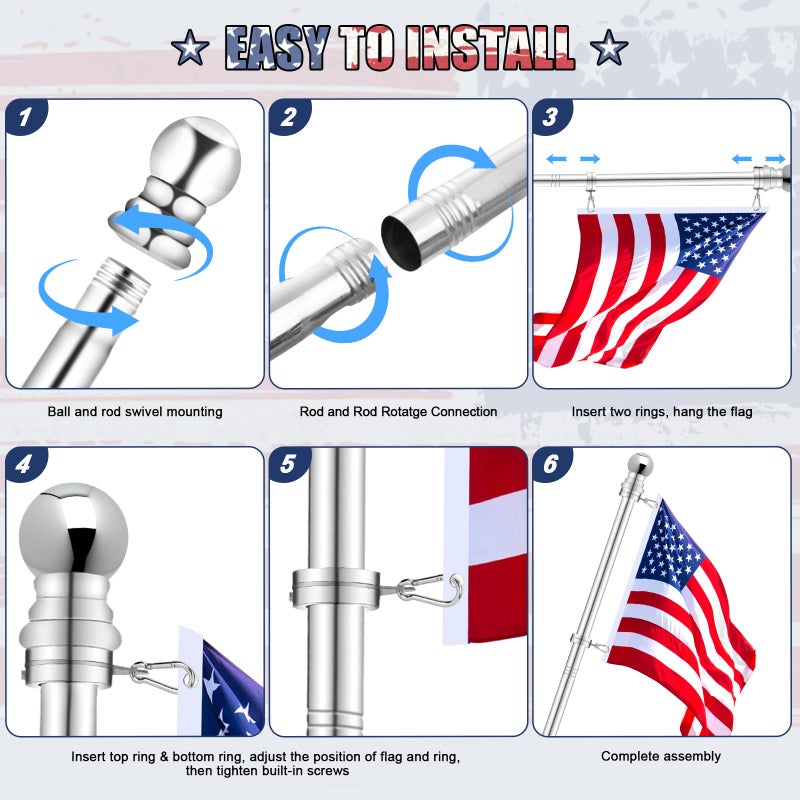 EASY TO INSTALL

1

Ball and rod swivel mounting

2

Rod and Rod Rotatge Connection

3

Insert two rings, hang the flag

4

5

Insert top ring & bottom ring, adjust the position of flag and ring, then tighten built-in screws

6

Complete assembly