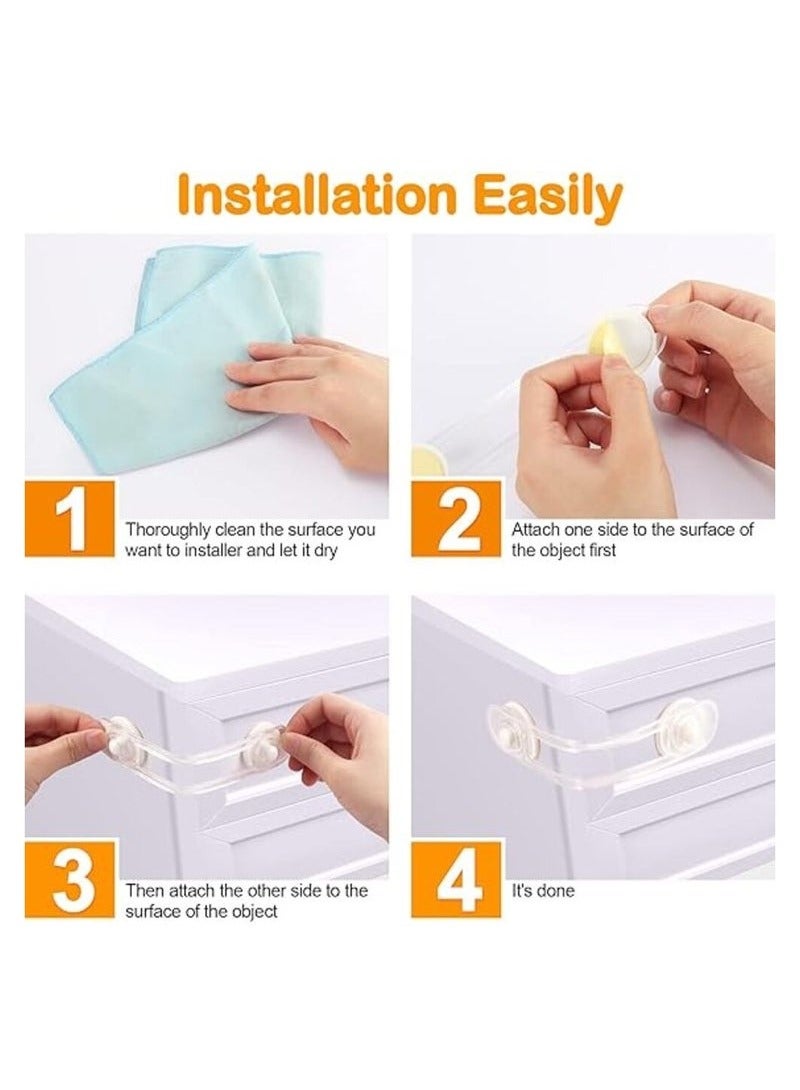 Installation Easily

1
Thoroughly clean the surface you want to installer and let it dry

2
Attach one side to the surface of the object first

3
Then attach the other side to the surface of the object

4
It's done