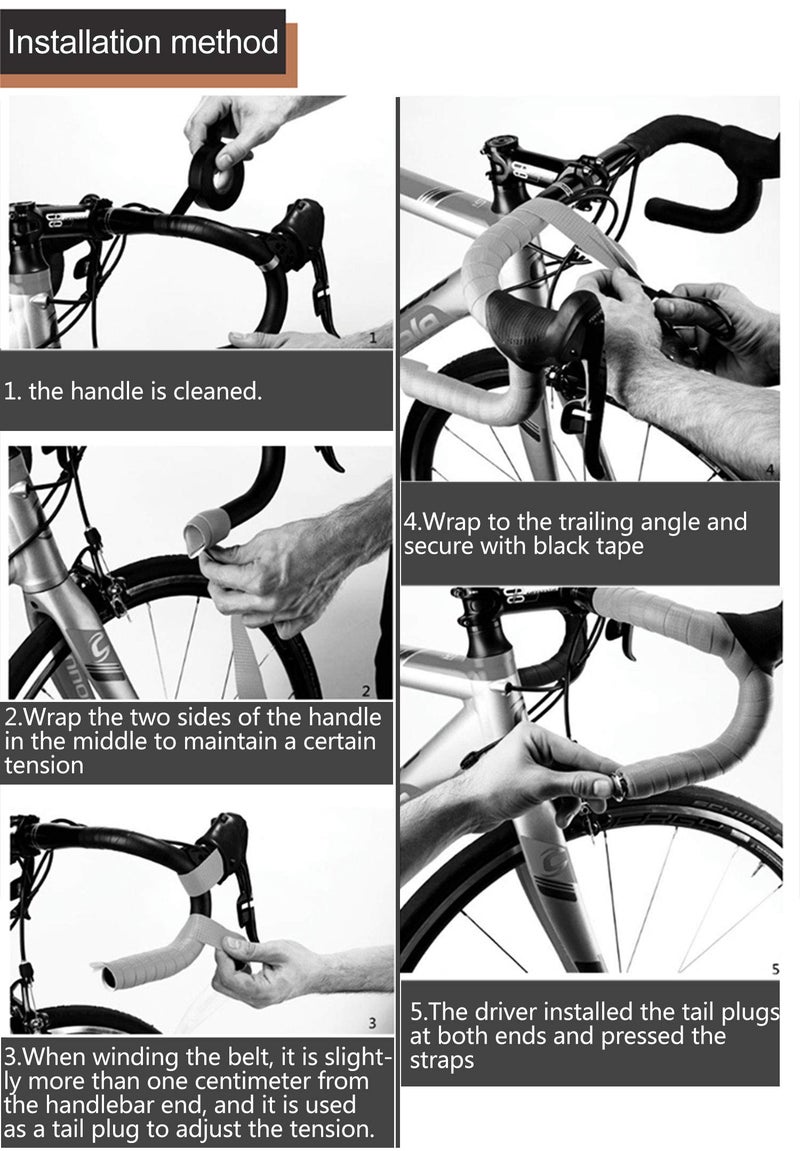 Installation method

1

1. the handle is cleaned.

2

2.Wrap the two sides of the handle in the middle to maintain a certain tension

3

3.When winding the belt, it is slightly more than one centimeter from the handlebar end, and it is used as a tail plug to adjust the tension.

4

4.Wrap to the trailing angle and secure with black tape

5

5.The driver installed the tail plugs at both ends and pressed the straps