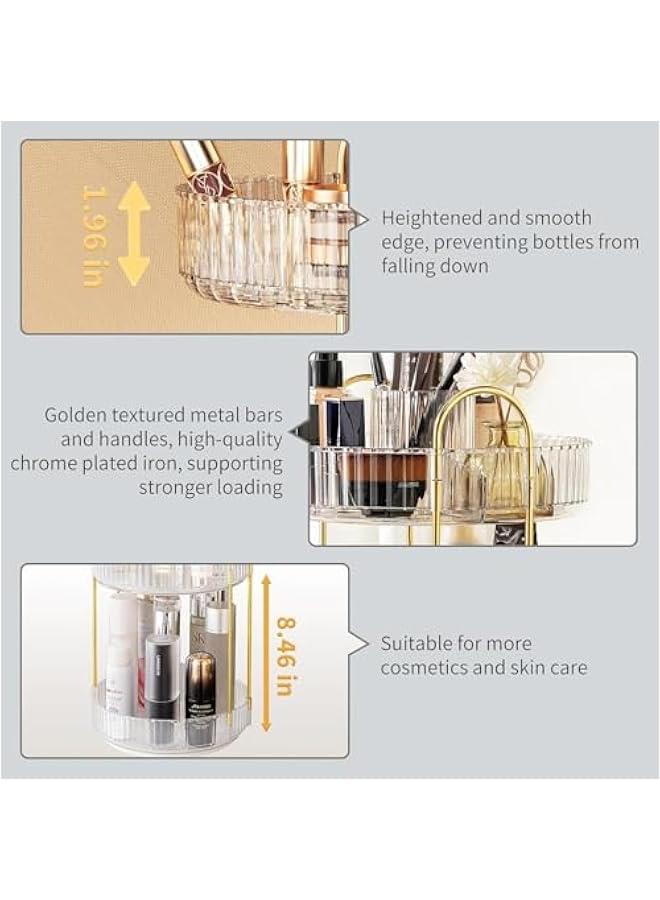 1.96 in

Heightened and smooth edge, preventing bottles from falling down

Golden textured metal bars and handles, high-quality chrome plated iron, supporting stronger loading

8.46 in

Suitable for more cosmetics and skin care