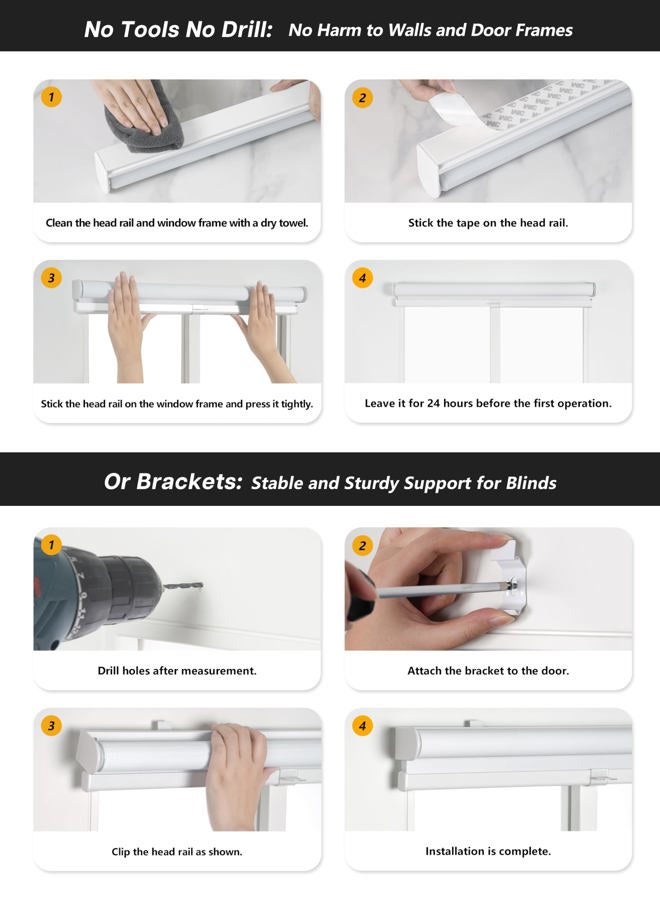 No Tools No Drill: No Harm to Walls and Door Frames

1
Clean the head rail and window frame with a dry towel.

2
Stick the tape on the head rail.

3
Stick the head rail on the window frame and press it tightly.

4
Leave it for 24 hours before the first operation.

Or Brackets: Stable and Sturdy Support for Blinds

1
Drill holes after measurement.

2
Attach the bracket to the door.

3
Clip the head rail as shown.

4
Installation is complete.