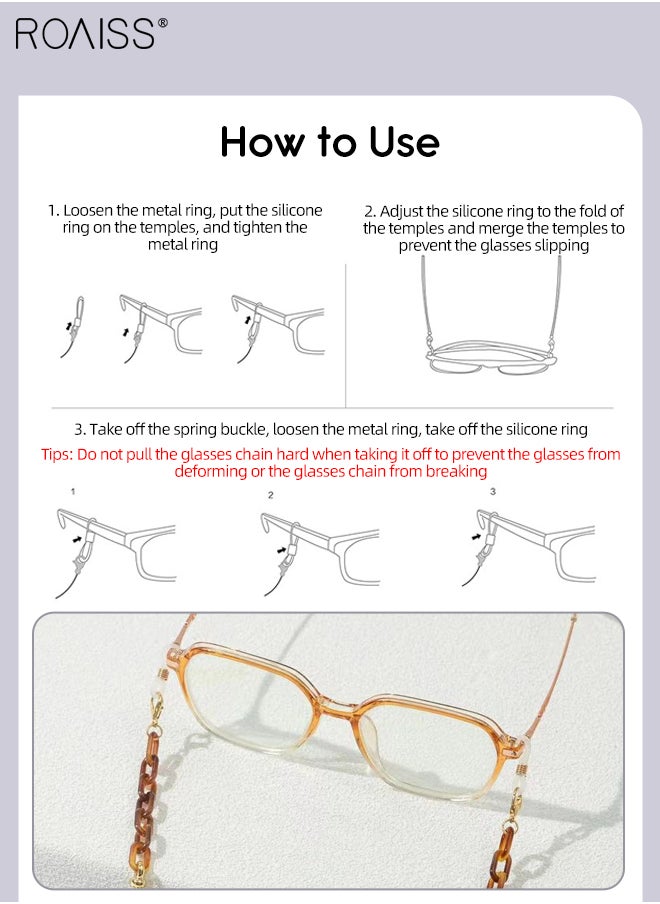 ROAISS®

How to Use

1. Loosen the metal ring, put the silicone ring on the temples, and tighten the metal ring

2. Adjust the silicone ring to the fold of the temples and merge the temples to prevent the glasses slipping

3. Take off the spring buckle, loosen the metal ring, take off the silicone ring

Tips: Do not pull the glasses chain hard when taking it off to prevent the glasses from deforming or the glasses chain from breaking

1

2

3