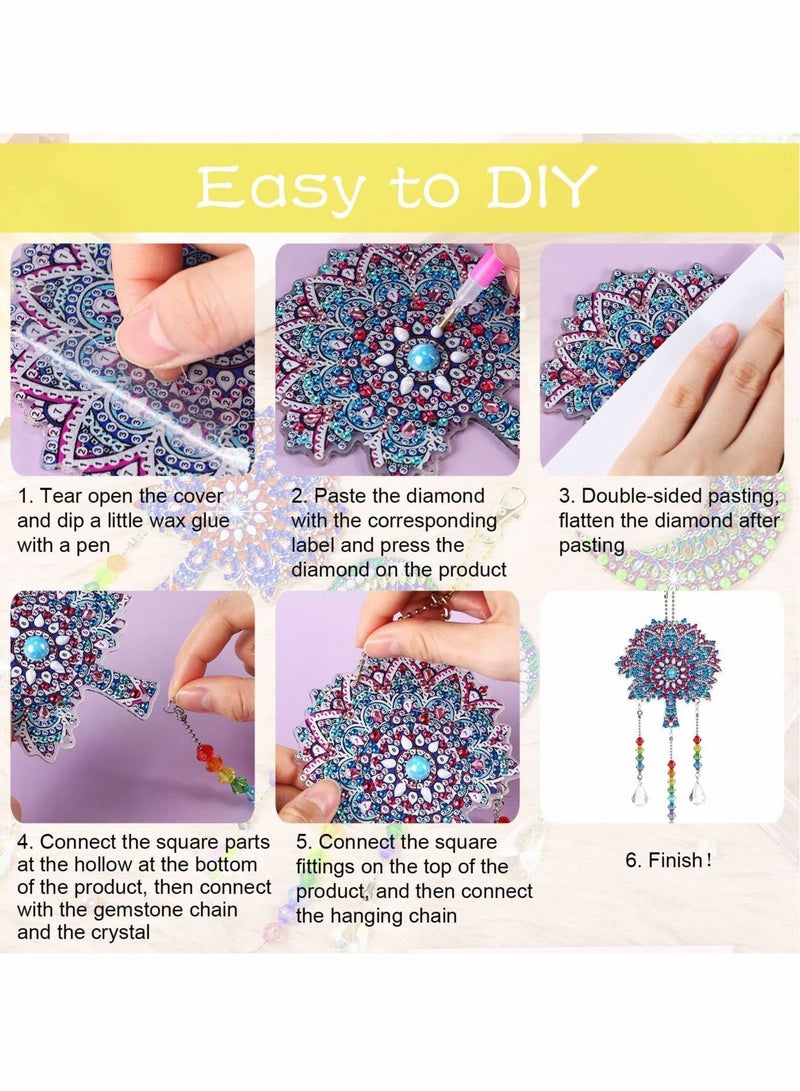 Easy to DIY

1. Tear open the cover and dip a little wax glue with a pen

2. Paste the diamond with the corresponding label and press the diamond on the product

3. Double-sided pasting, flatten the diamond after pasting

4. Connect the square parts at the hollow at the bottom of the product, then connect with the gemstone chain and the crystal

5. Connect the square fittings on the top of the product, and then connect the hanging chain

6. Finish!