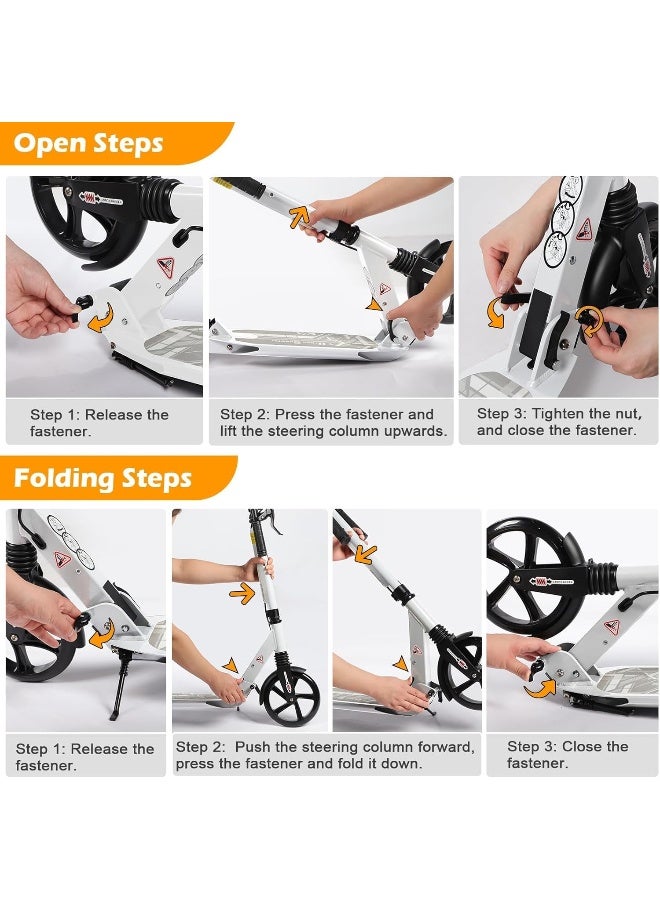 Open Steps

Step 1: Release the fastener.

Step 2: Press the fastener and lift the steering column upwards.

Step 3: Tighten the nut, and close the fastener.

Folding Steps

Step 1: Release the fastener.

Step 2: Push the steering column forward, press the fastener and fold it down.

Step 3: Close the fastener.