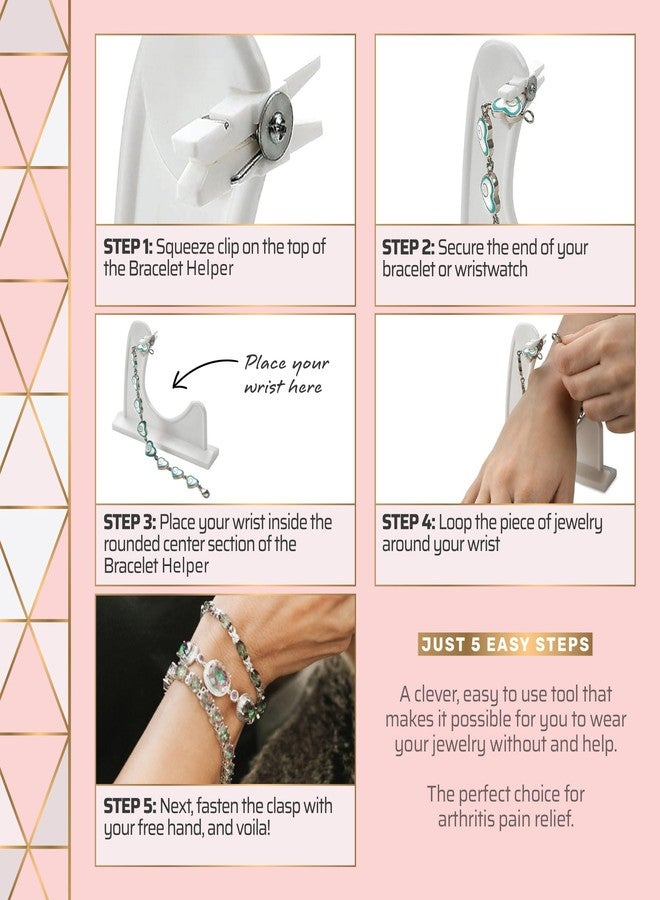 STEP 1: Squeeze clip on the top of the Bracelet Helper

STEP 2: Secure the end of your bracelet or wristwatch

Place your wrist here

STEP 3: Place your wrist inside the rounded center section of the Bracelet Helper

STEP 4: Loop the piece of jewelry around your wrist

STEP 5: Next, fasten the clasp with your free hand, and voila!

JUST 5 EASY STEPS

A clever, easy to use tool that makes it possible for you to wear your jewelry without and help.

The perfect choice for arthritis pain relief.