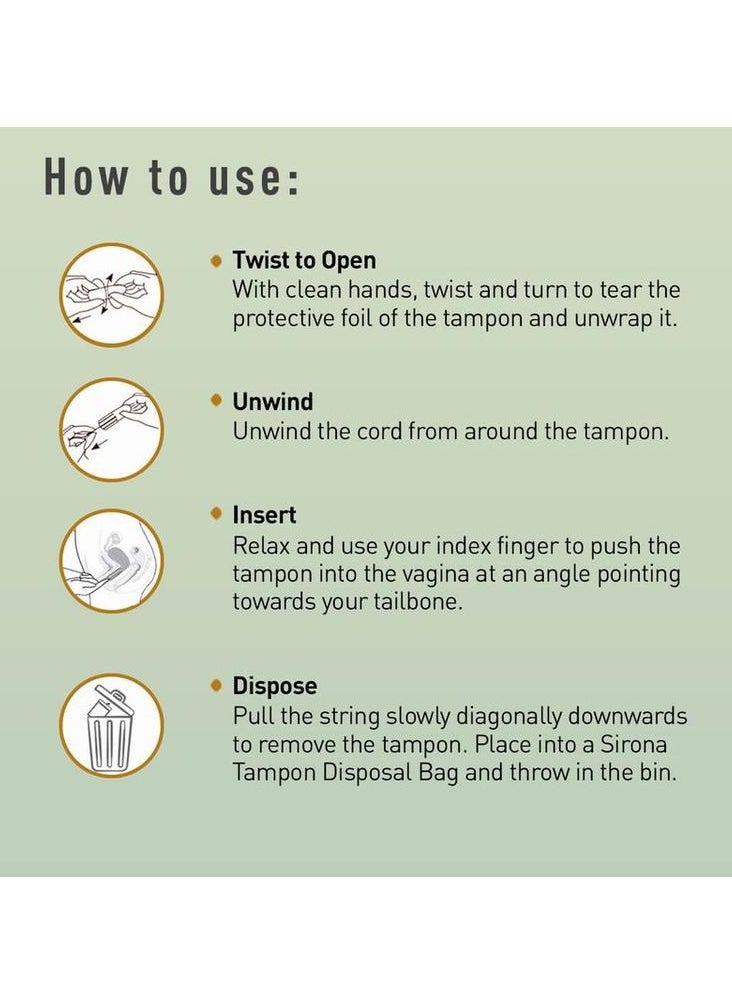 How to use:

Twist to Open
With clean hands, twist and turn to tear the protective foil of the tampon and unwrap it.

Unwind
Unwind the cord from around the tampon.

Insert
Relax and use your index finger to push the tampon into the vagina at an angle pointing towards your tailbone.

Dispose
Pull the string slowly diagonally downwards to remove the tampon. Place into a Sirona Tampon Disposal Bag and throw in the bin.