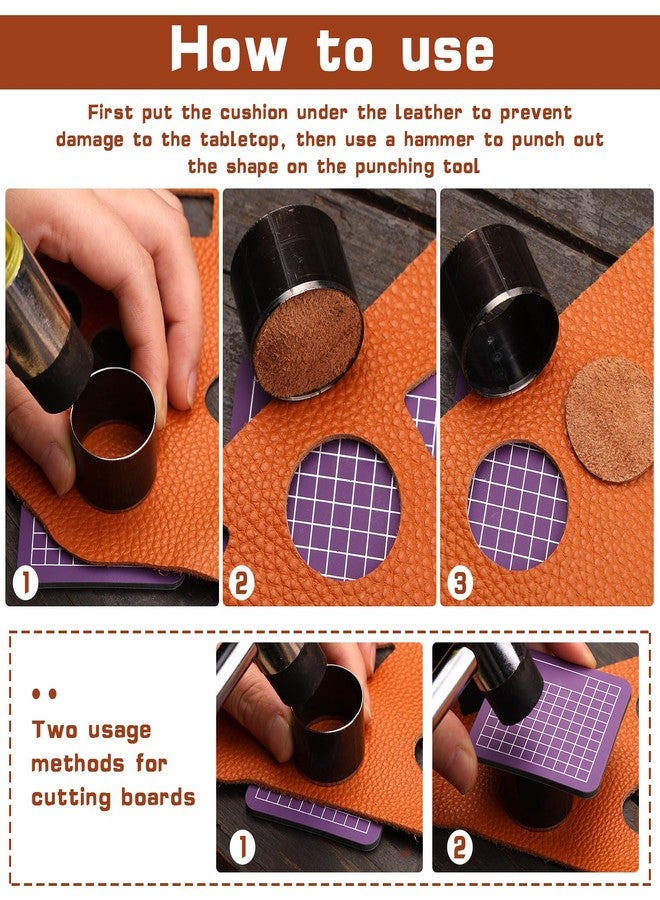 How to use

First put the cushion under the leather to prevent damage to the tabletop, then use a hammer to punch out the shape on the punching tool

1

2

3

Two usage methods for cutting boards

1

2