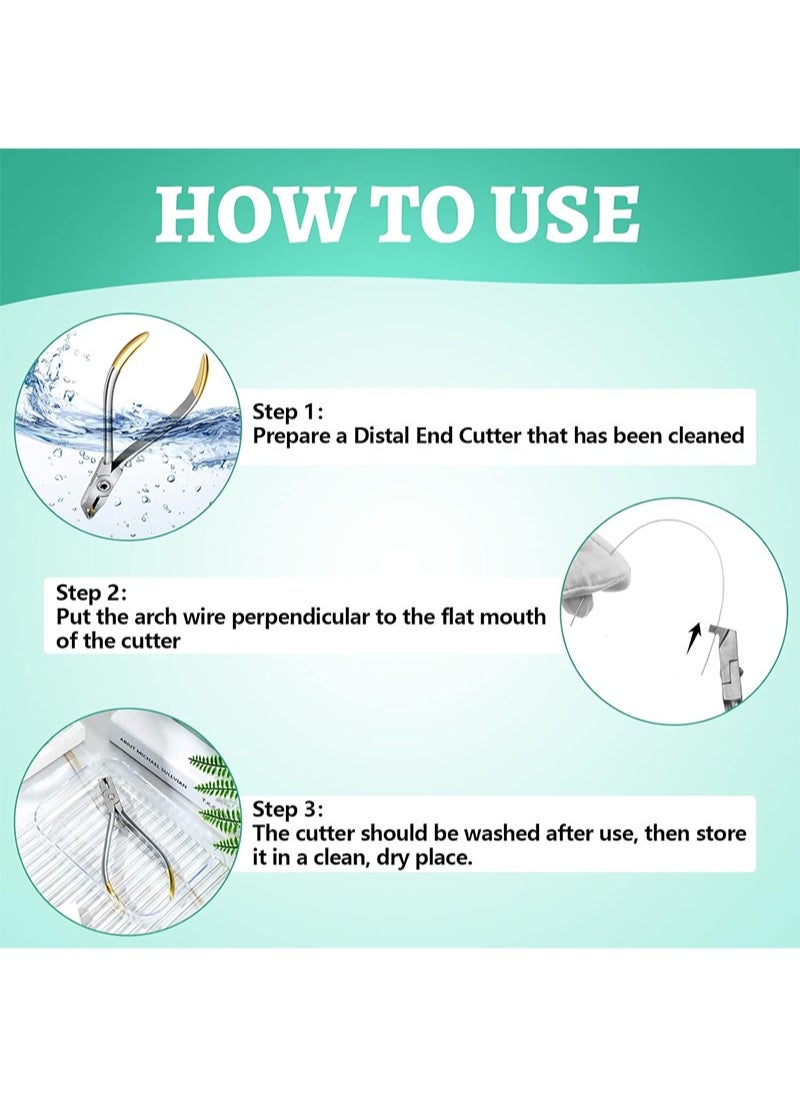 HOW TO USE

Step 1:
Prepare a Distal End Cutter that has been cleaned

Step 2:
Put the arch wire perpendicular to the flat mouth of the cutter

ABOUT MICHAEL SULLIVAN

Step 3:
The cutter should be washed after use, then store it in a clean, dry place.