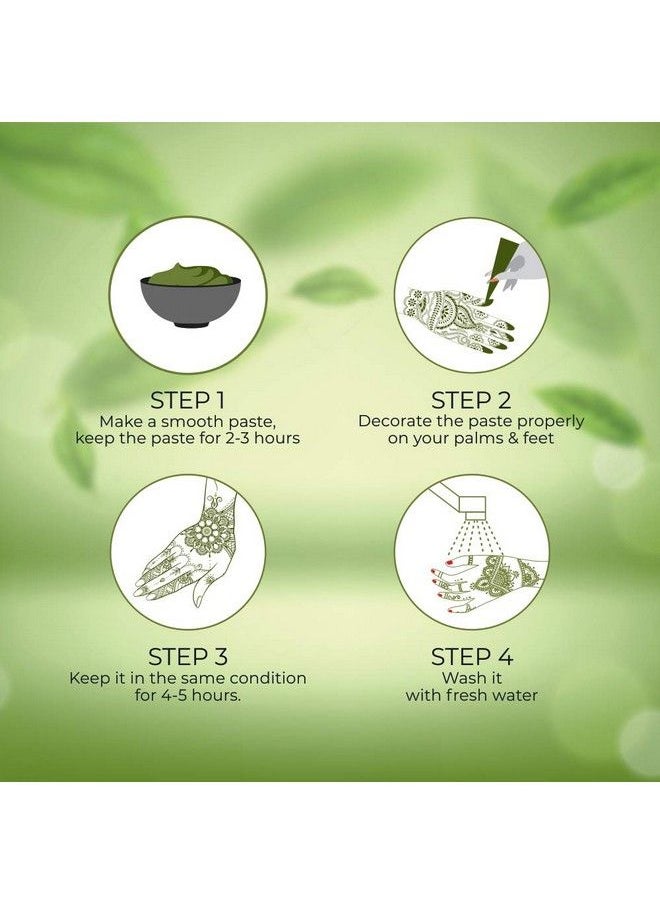 STEP 1
Make a smooth paste, keep the paste for 2-3 hours

STEP 2
Decorate the paste properly on your palms & feet

STEP 3
Keep it in the same condition for 4-5 hours.

STEP 4
Wash it with fresh water