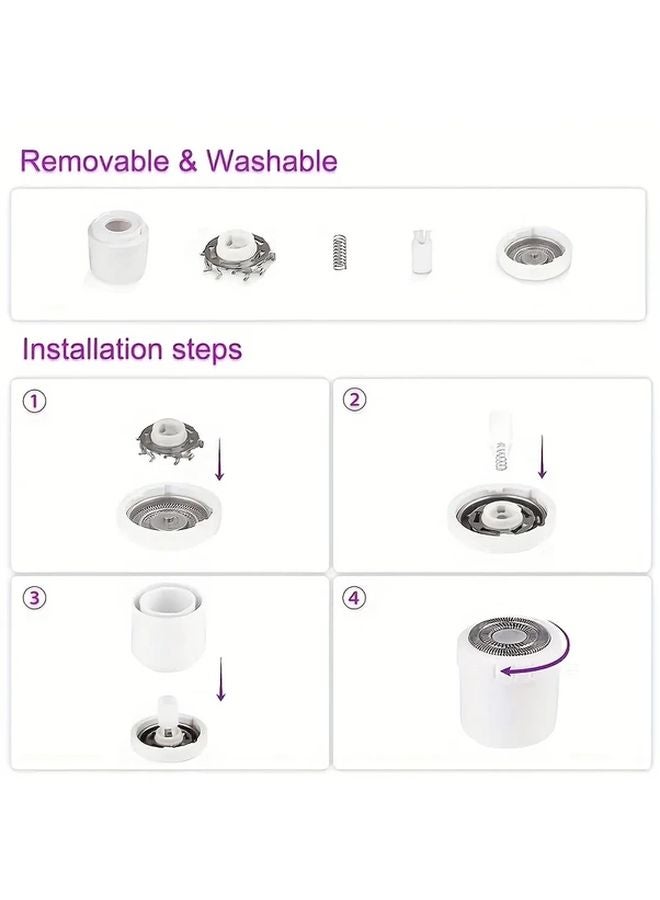 Removable & Washable

Installation steps

①

②

③

④