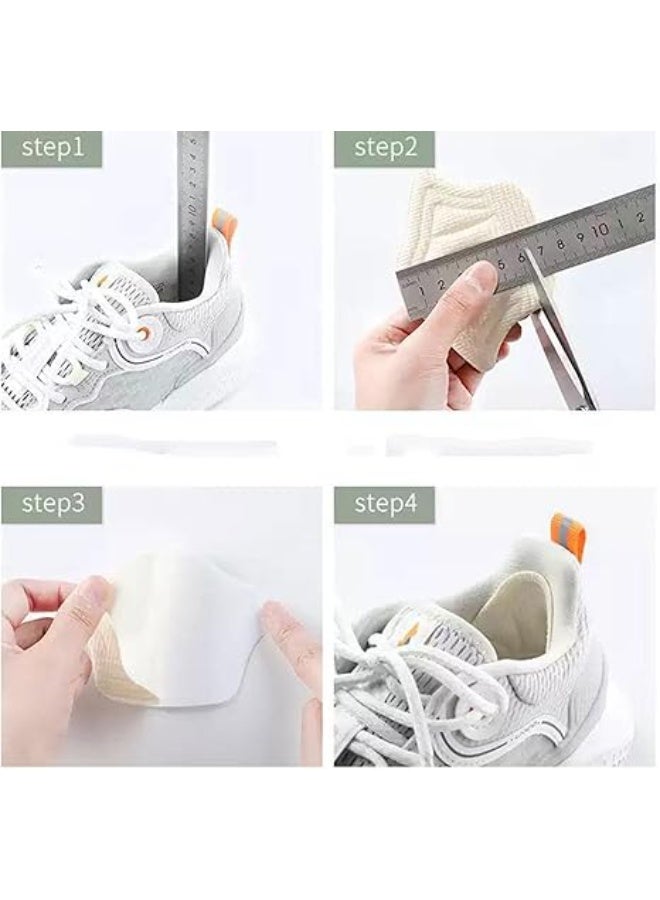 step1

step2

1 2 3 4 5 6 7 8 9 10 1 2

step3

step4