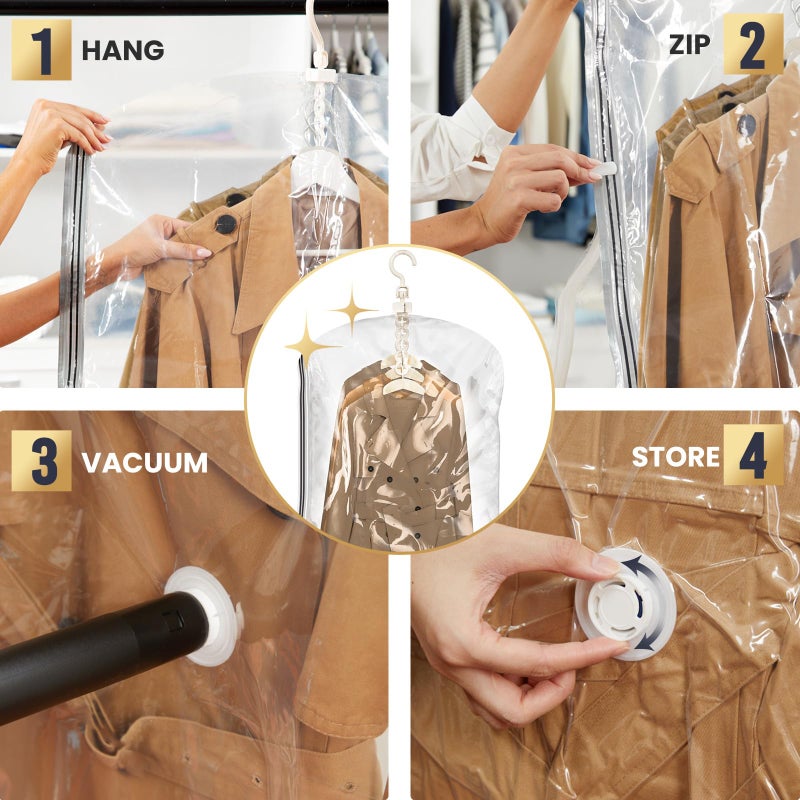 1 HANG

ZIP 2

3 VACUUM

STORE 4