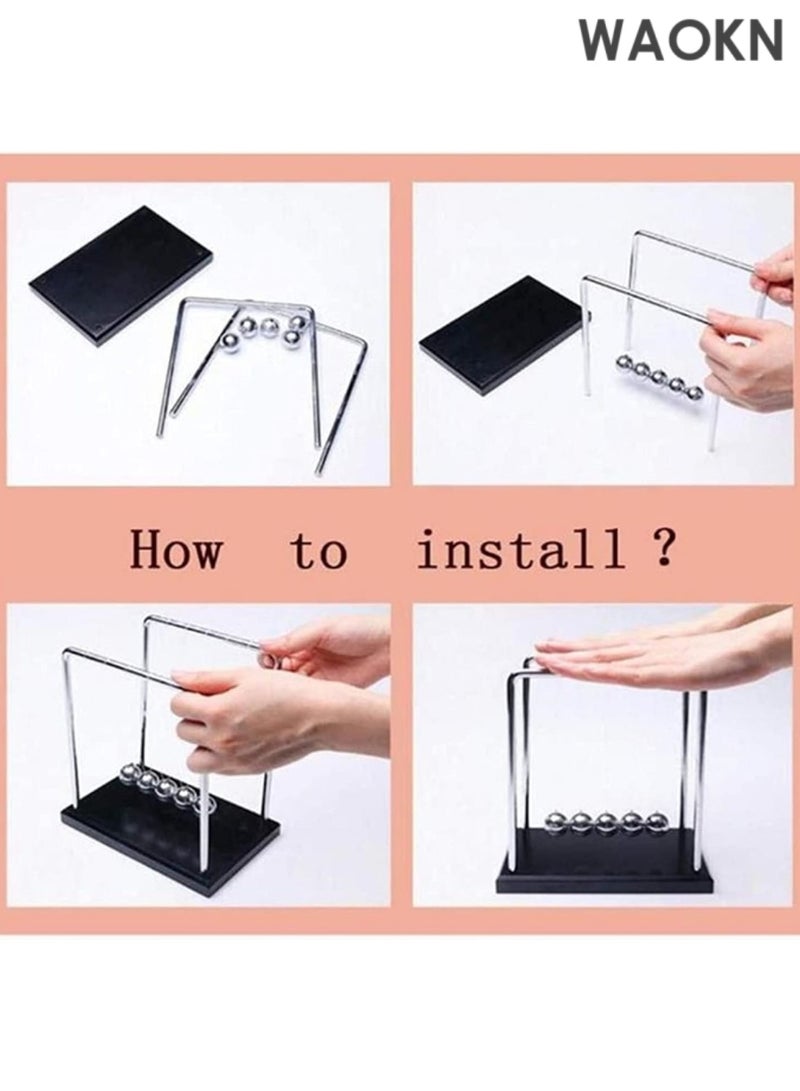 WAOKN

How to install ?