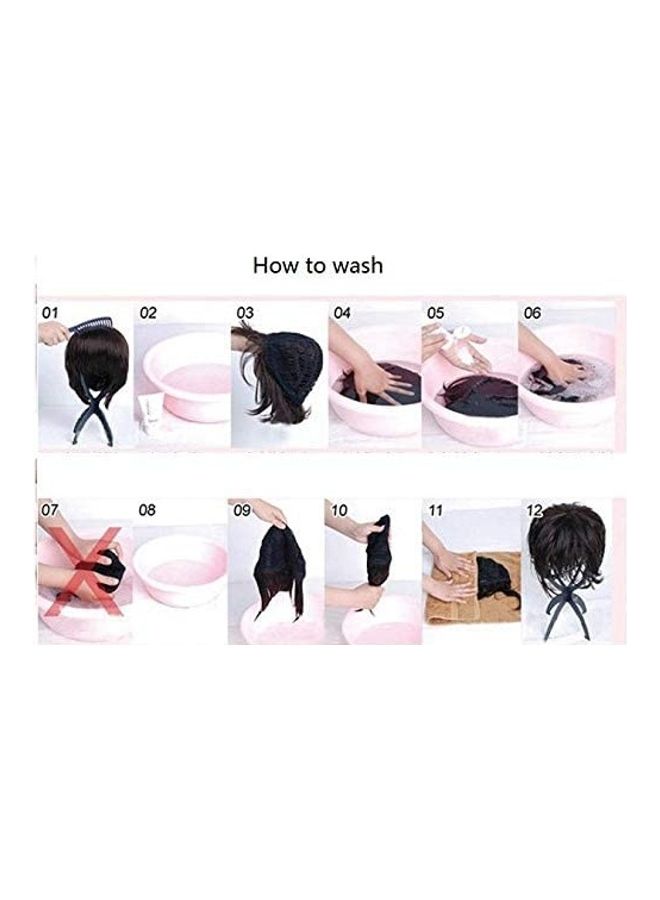 How to wash

01 02 03 04 05 06

07 08 09 10 11 12