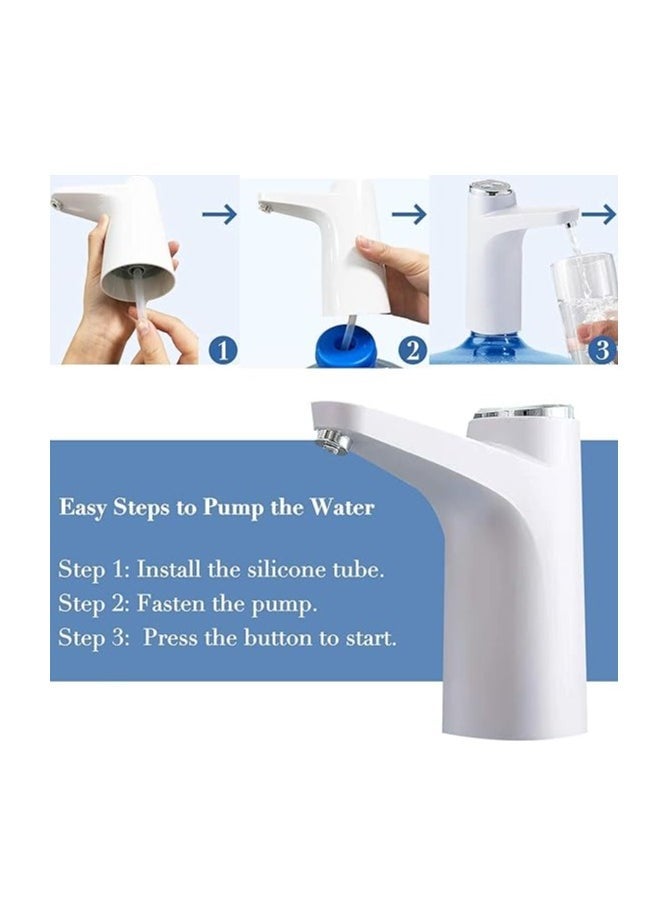 1
2
3

Easy Steps to Pump the Water

Step 1: Install the silicone tube.
Step 2: Fasten the pump.
Step 3: Press the button to start.