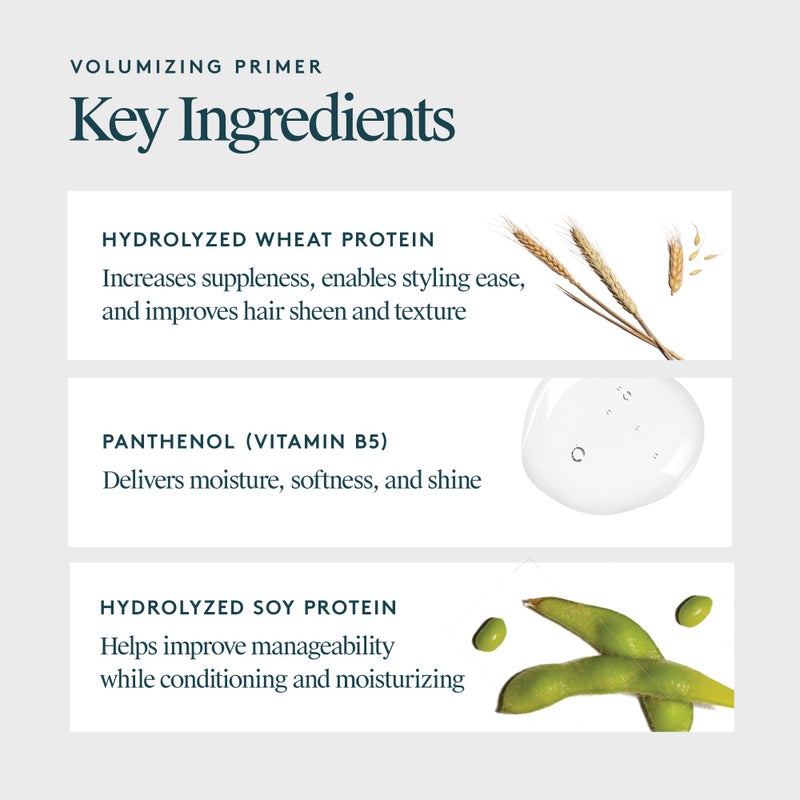 VOLUMIZING PRIMER
Key Ingredients

HYDROLYZED WHEAT PROTEIN
Increases suppleness, enables styling ease, and improves hair sheen and texture

PANTHENOL (VITAMIN B5)
Delivers moisture, softness, and shine

HYDROLYZED SOY PROTEIN
Helps improve manageability while conditioning and moisturizing