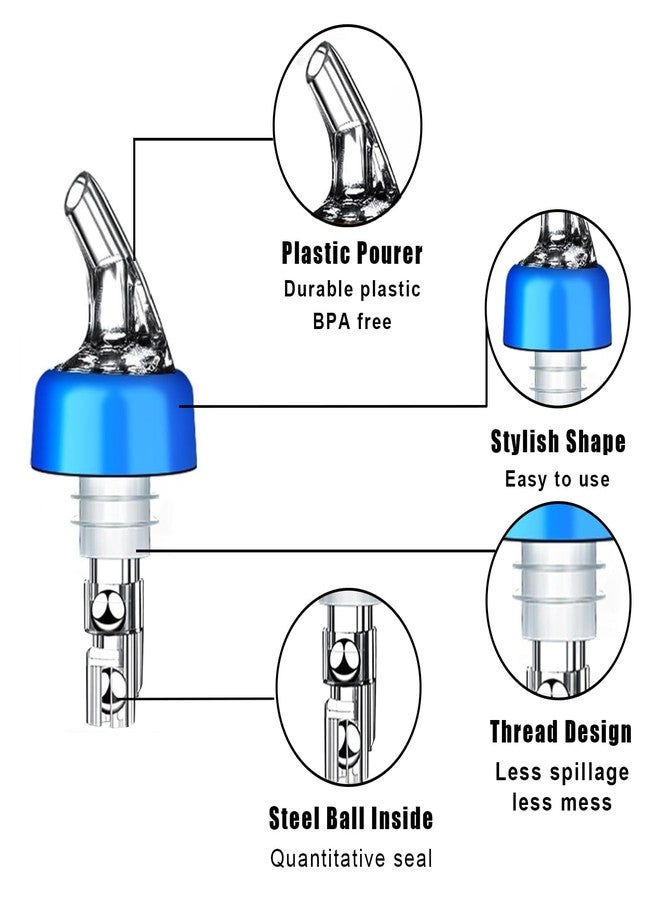 Plastic Pourer
Durable plastic
BPA free

Stylish Shape
Easy to use

Thread Design
Less spillage
less mess

Steel Ball Inside
Quantitative seal