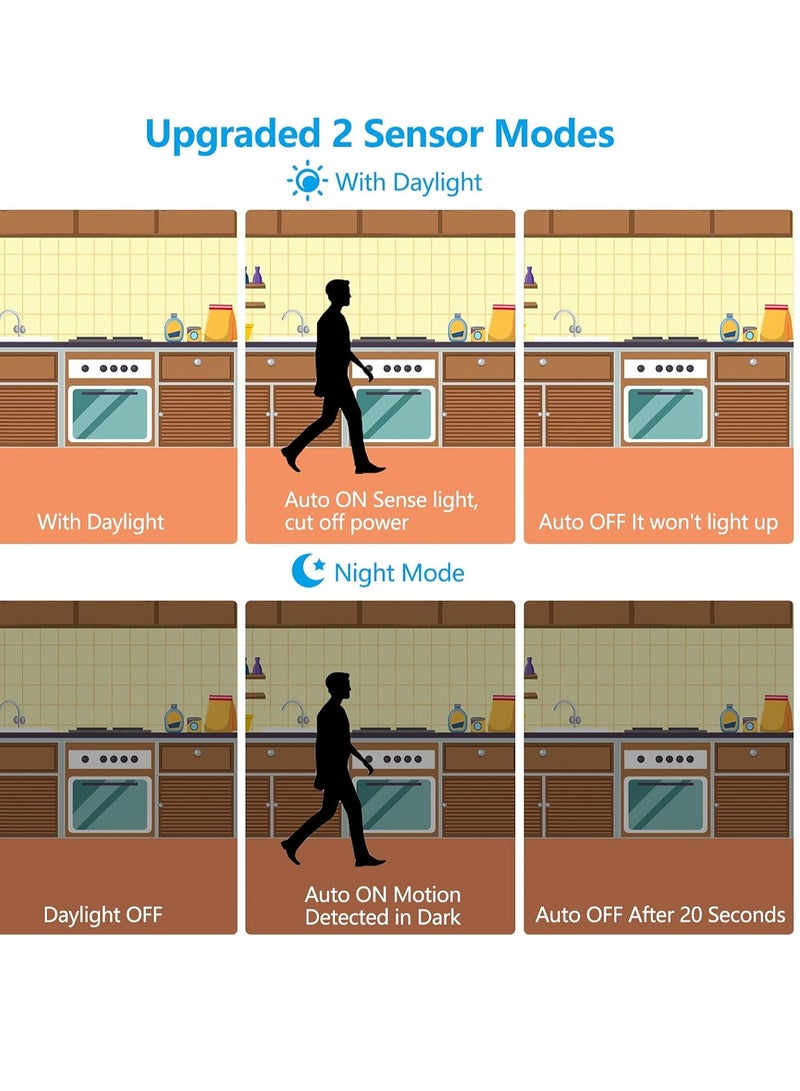 Upgraded 2 Sensor Modes

With Daylight

With Daylight

Auto ON Sense light, cut off power

Auto OFF It won't light up

Night Mode

Daylight OFF

Auto ON Motion Detected in Dark

Auto OFF After 20 Seconds