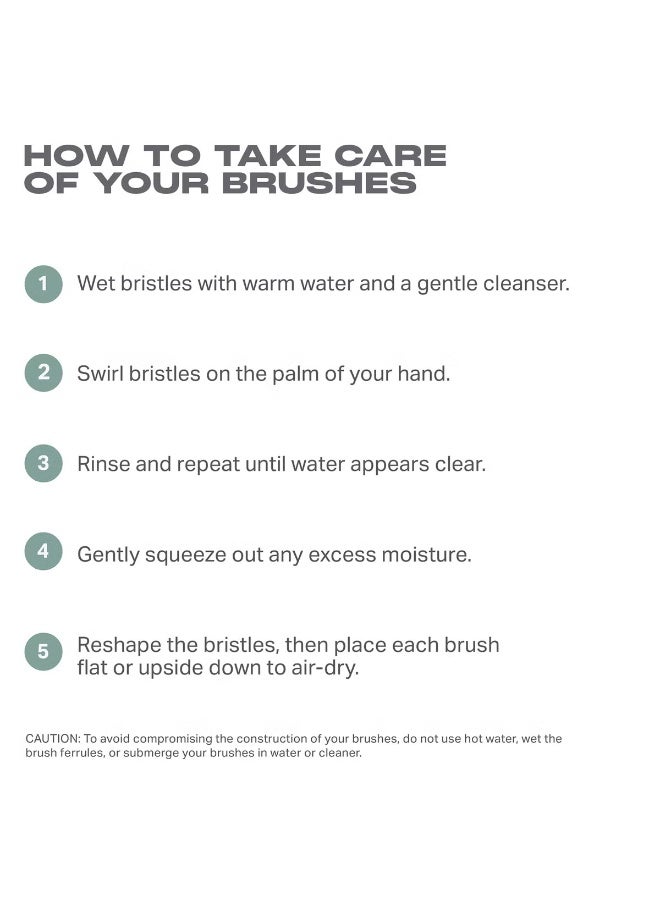 HOW TO TAKE CARE OF YOUR BRUSHES

1 Wet bristles with warm water and a gentle cleanser.

2 Swirl bristles on the palm of your hand.

3 Rinse and repeat until water appears clear.

4 Gently squeeze out any excess moisture.

5 Reshape the bristles, then place each brush flat or upside down to air-dry.

CAUTION: To avoid compromising the construction of your brushes, do not use hot water, wet the brush ferrules, or submerge your brushes in water or cleaner.