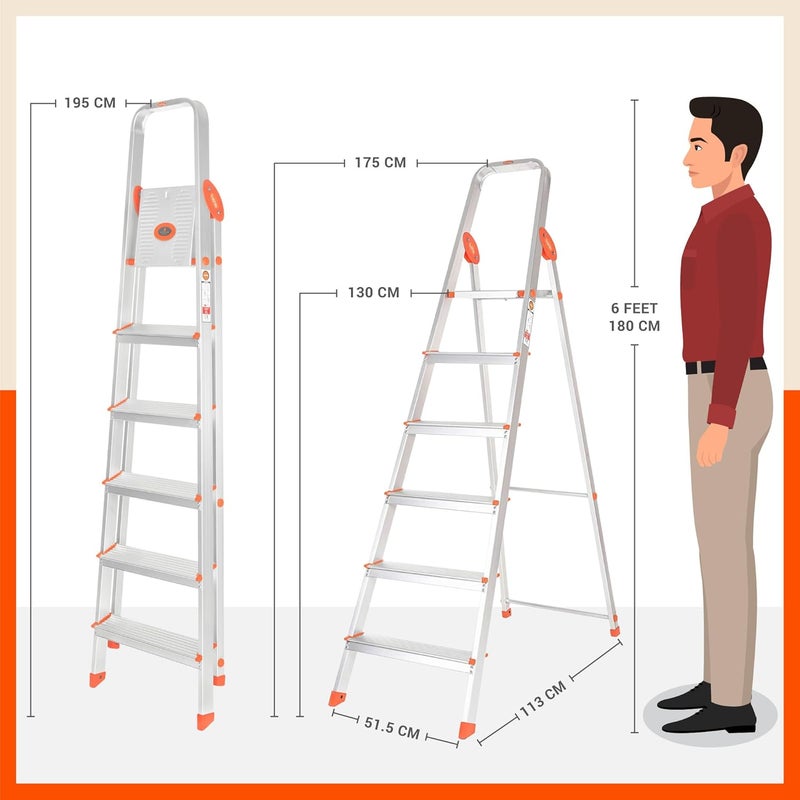 195 CM

175 CM

130 CM

6 FEET
180 CM

51.5 CM

113 CM