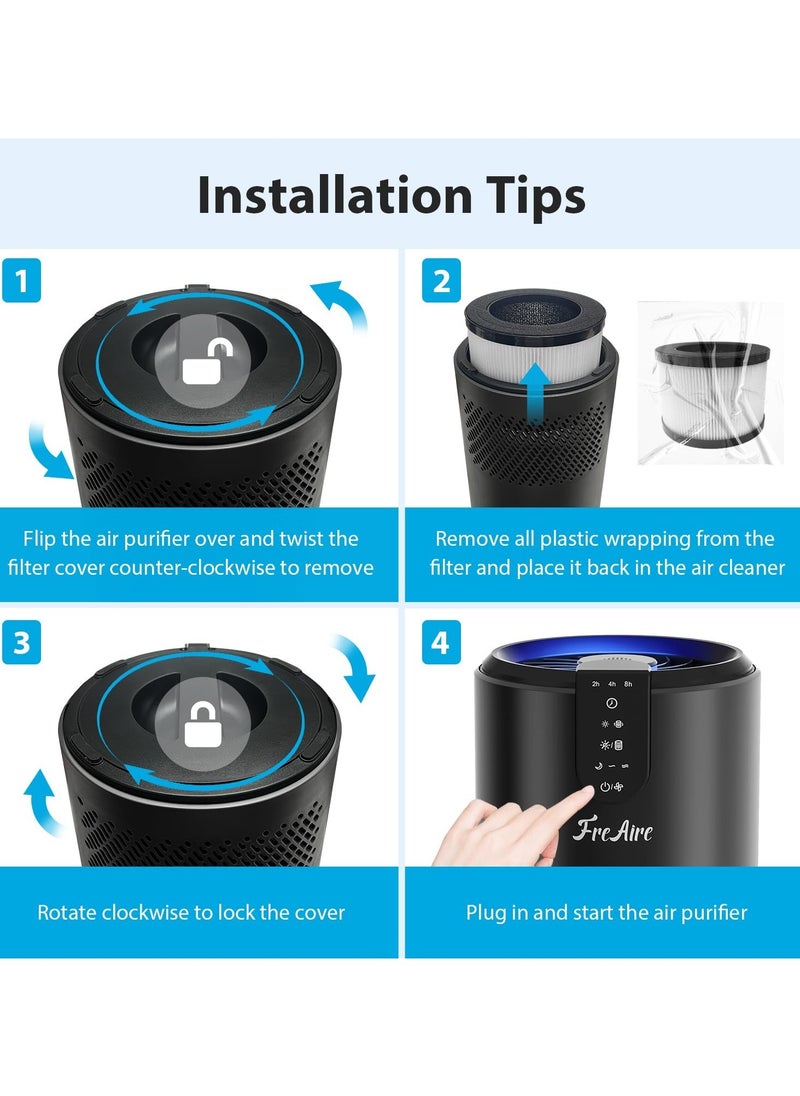 Installation Tips

1

Flip the air purifier over and twist the filter cover counter-clockwise to remove

2

Remove all plastic wrapping from the filter and place it back in the air cleaner

3

Rotate clockwise to lock the cover

4

2h 4h 8h

FreAire

Plug in and start the air purifier