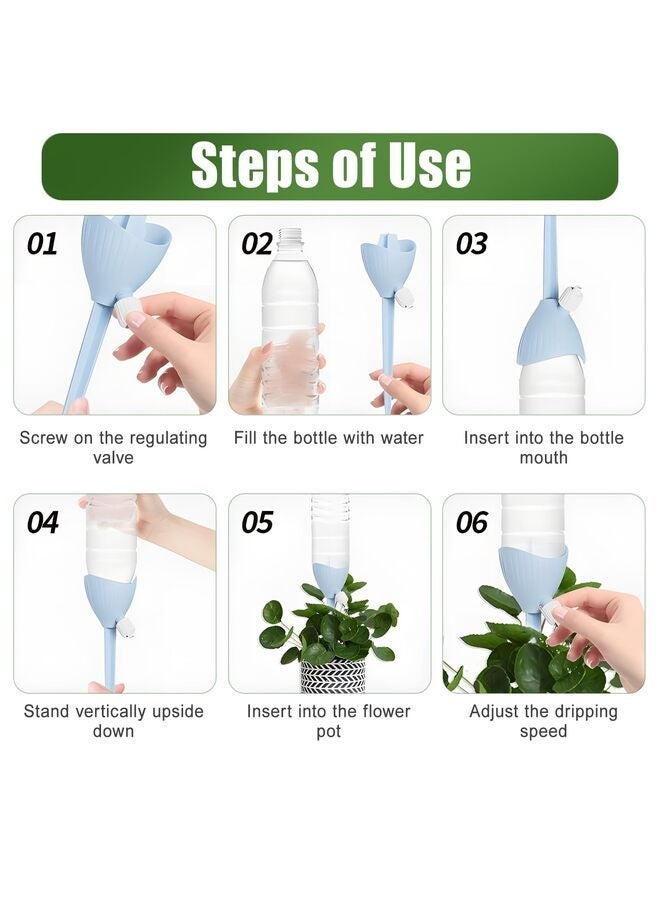 Steps of Use

01

Screw on the regulating valve

02

Fill the bottle with water

03

Insert into the bottle mouth

04

Stand vertically upside down

05

Insert into the flower pot

06

Adjust the dripping speed