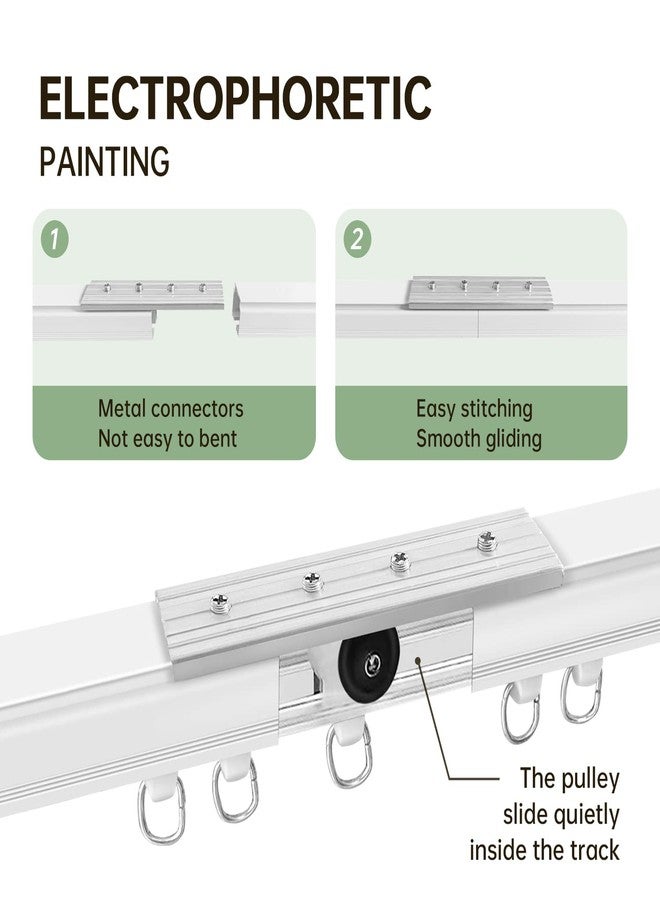 ELECTROPHORETIC
PAINTING

1

Metal connectors
Not easy to bent

2

Easy stitching
Smooth gliding

The pulley
slide quietly
inside the track