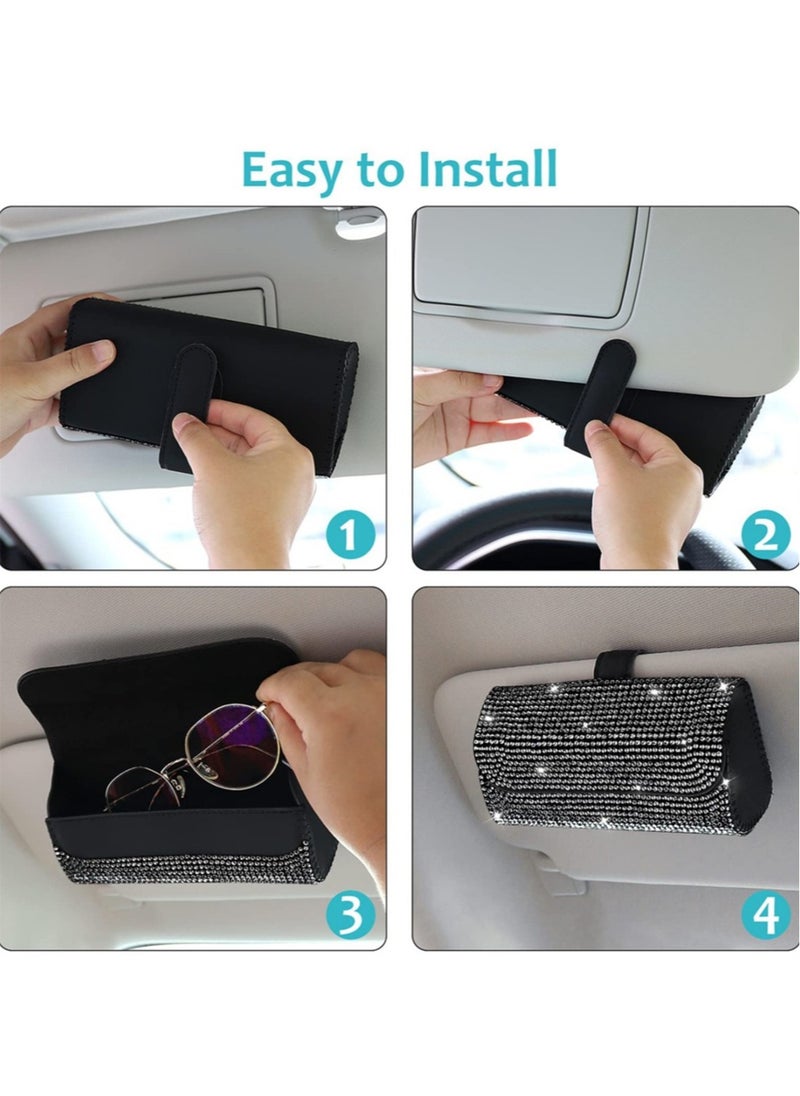 Easy to Install

1

2

3

4