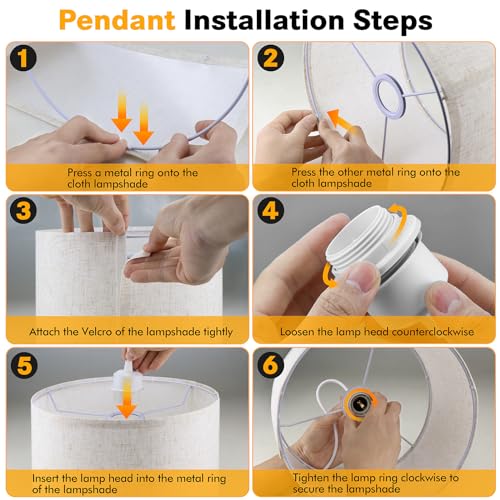 Pendant Installation Steps

1

Press a metal ring onto the cloth lampshade

2

Press the other metal ring onto the cloth lampshade

3

Attach the Velcro of the lampshade tightly

4

Loosen the lamp head counterclockwise

5

Insert the lamp head into the metal ring of the lampshade

6

Tighten the lamp ring clockwise to secure the lampshade