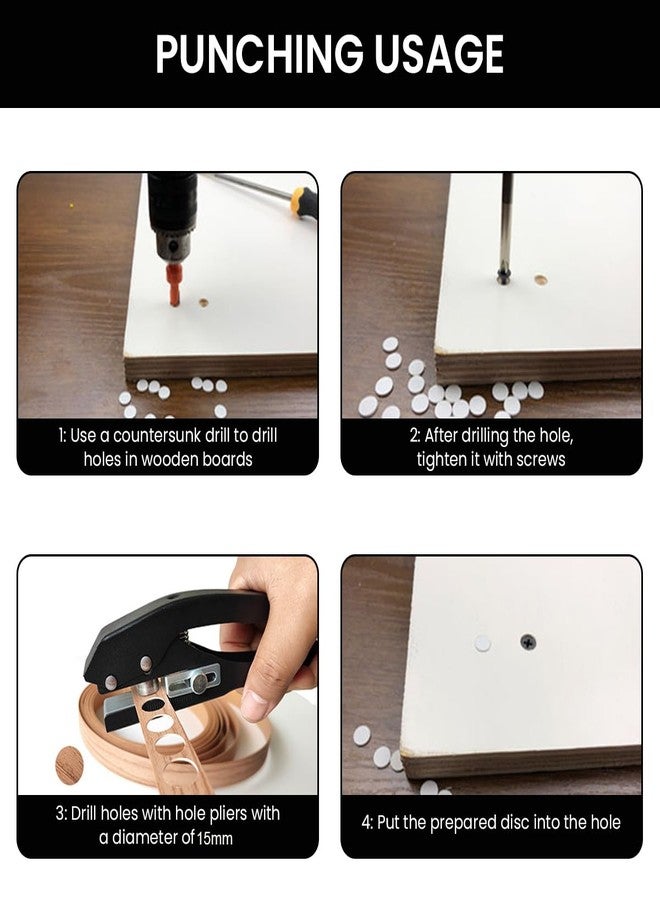 PUNCHING USAGE

1: Use a countersunk drill to drill holes in wooden boards

2: After drilling the hole, tighten it with screws

3: Drill holes with hole pliers with a diameter of 15mm

4: Put the prepared disc into the hole