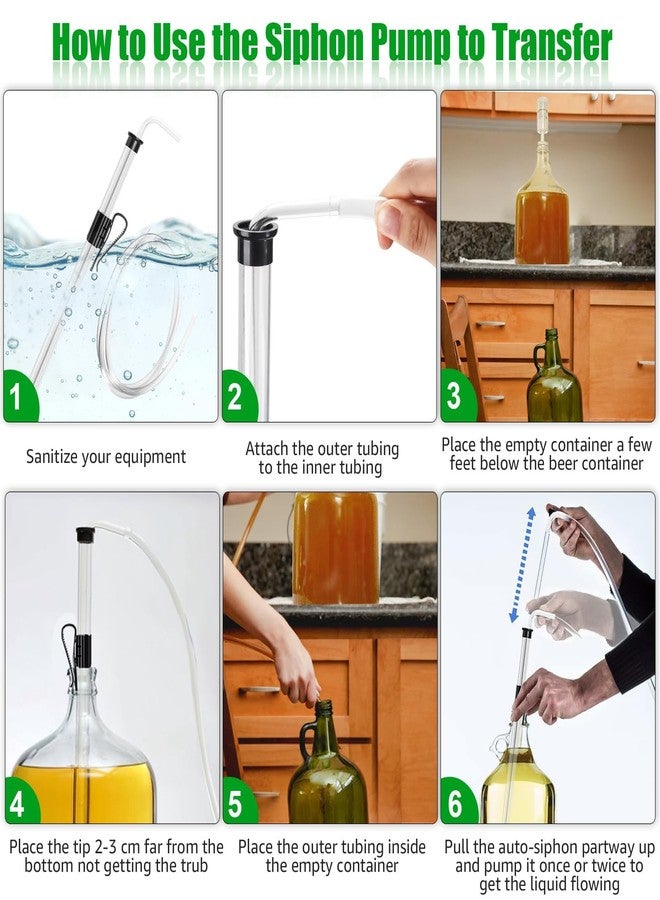 How to Use the Siphon Pump to Transfer

1

Sanitize your equipment

2

Attach the outer tubing to the inner tubing

3

Place the empty container a few feet below the beer container

4

Place the tip 2-3 cm far from the bottom not getting the trub

5

Place the outer tubing inside the empty container

6

Pull the auto-siphon partway up and pump it once or twice to get the liquid flowing